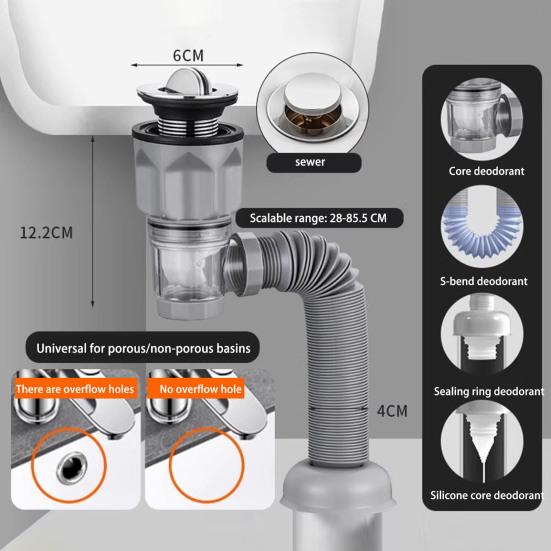 6CM

sewer

12.2CM

Scalable range: 28-85.5 CM

Universal for porous/non-porous basins

There are overflow holes

No overflow hole

4CM

Core deodorant

S-bend deodorant

Sealing ring deodorant

Silicone core deodorant