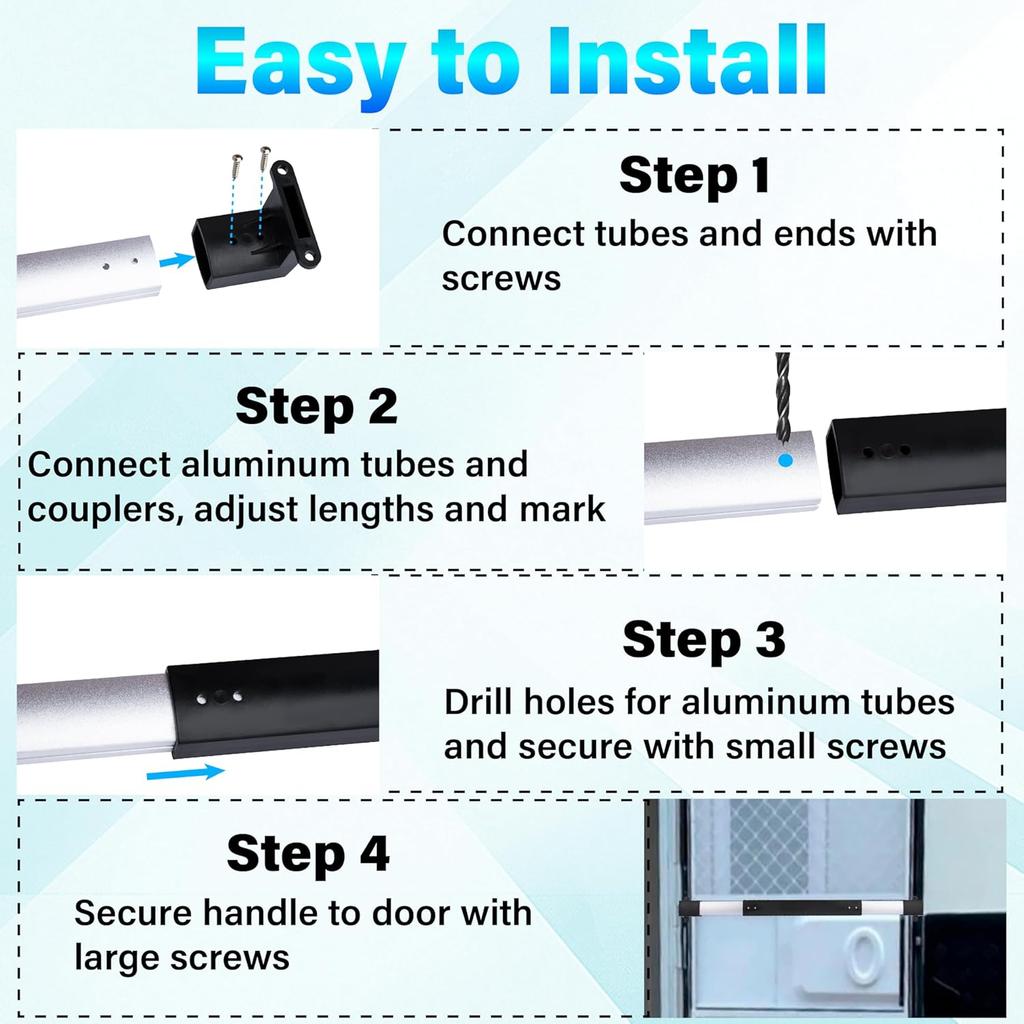 Easy to Install

Step 1
Connect tubes and ends with screws

Step 2
Connect aluminum tubes and couplers, adjust lengths and mark

Step 3
Drill holes for aluminum tubes and secure with small screws

Step 4
Secure handle to door with large screws