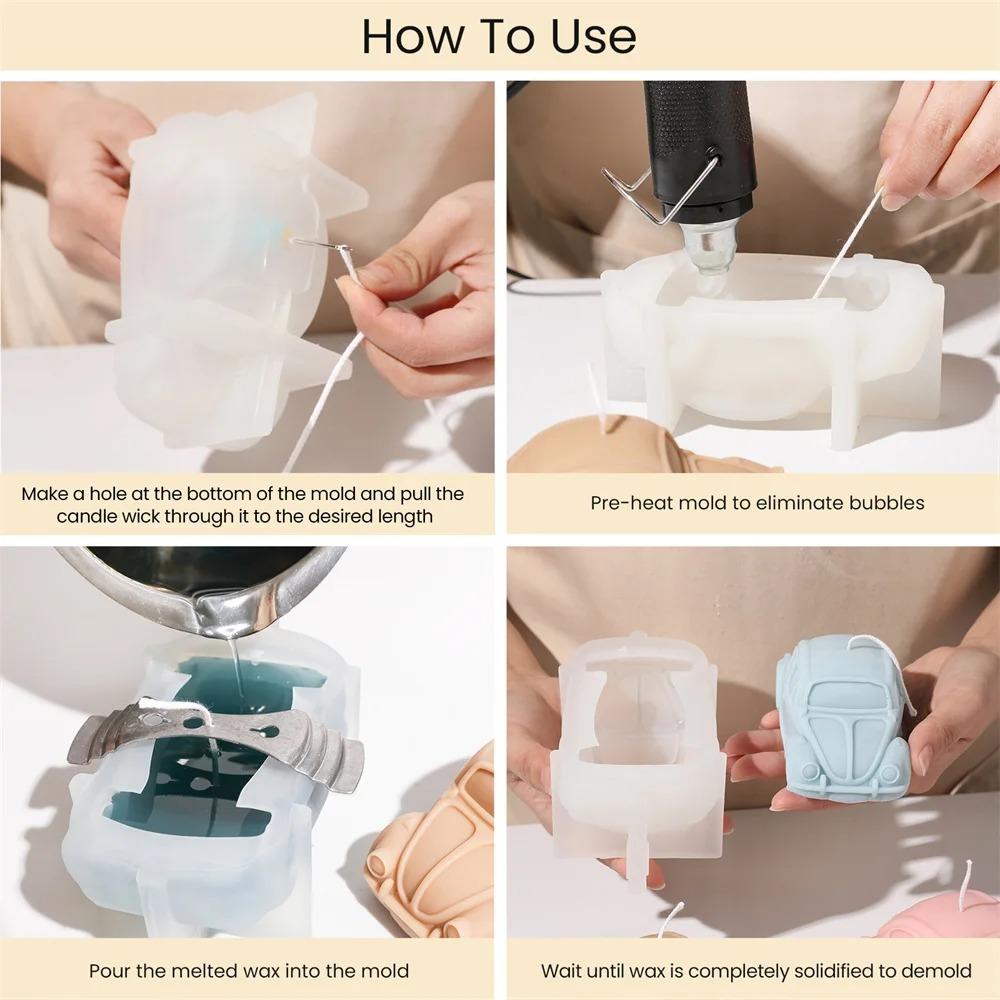 How To Use

Make a hole at the bottom of the mold and pull the candle wick through it to the desired length

Pre-heat mold to eliminate bubbles

Pour the melted wax into the mold

Wait until wax is completely solidified to demold