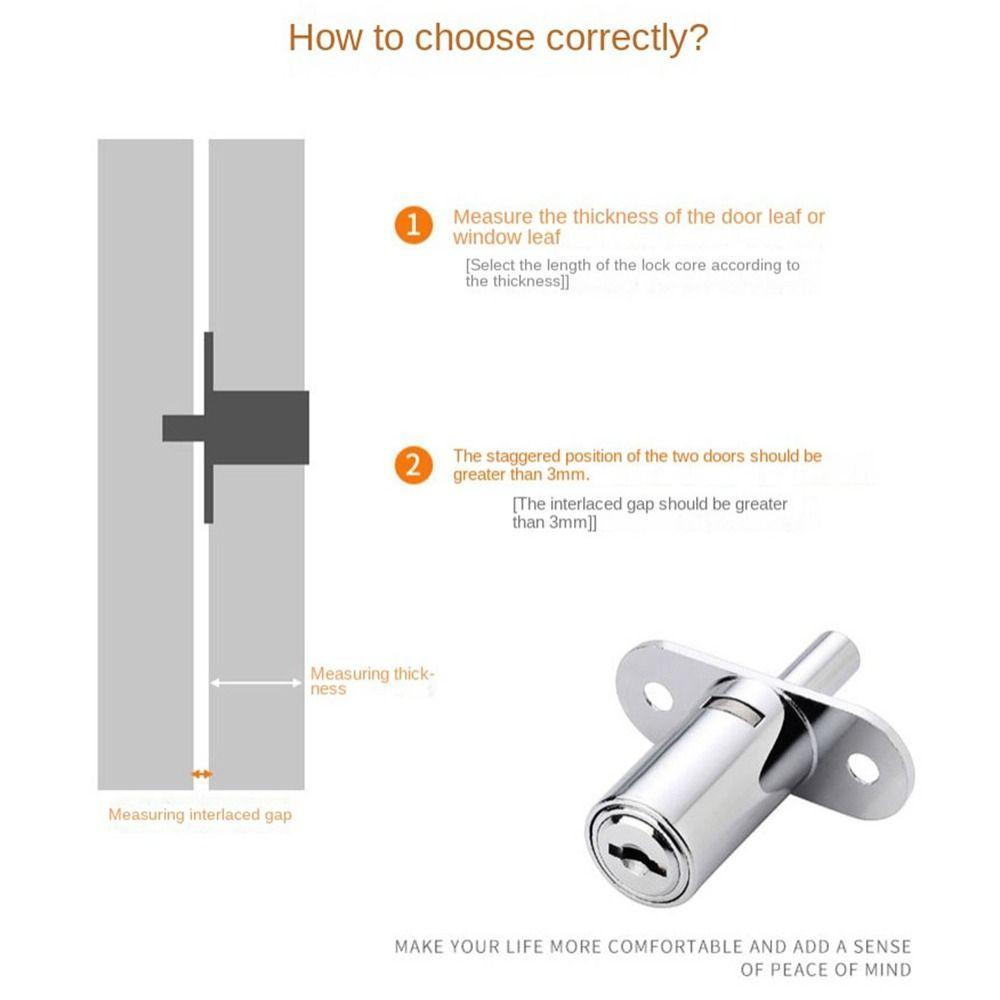 How to choose correctly?

1 Measure the thickness of the door leaf or window leaf

[Select the length of the lock core according to the thickness]]

2 The staggered position of the two doors should be greater than 3mm.

[The interlaced gap should be greater than 3mm]]

Measuring thickness

Measuring interlaced gap

MAKE YOUR LIFE MORE COMFORTABLE AND ADD A SENSE OF PEACE OF MIND