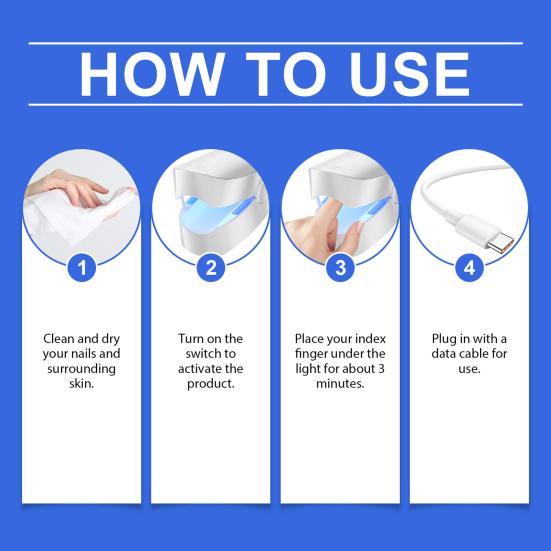 HOW TO USE

1

Clean and dry your nails and surrounding skin.

2

Turn on the switch to activate the product.

3

Place your index finger under the light for about 3 minutes.

4

Plug in with a data cable for use.