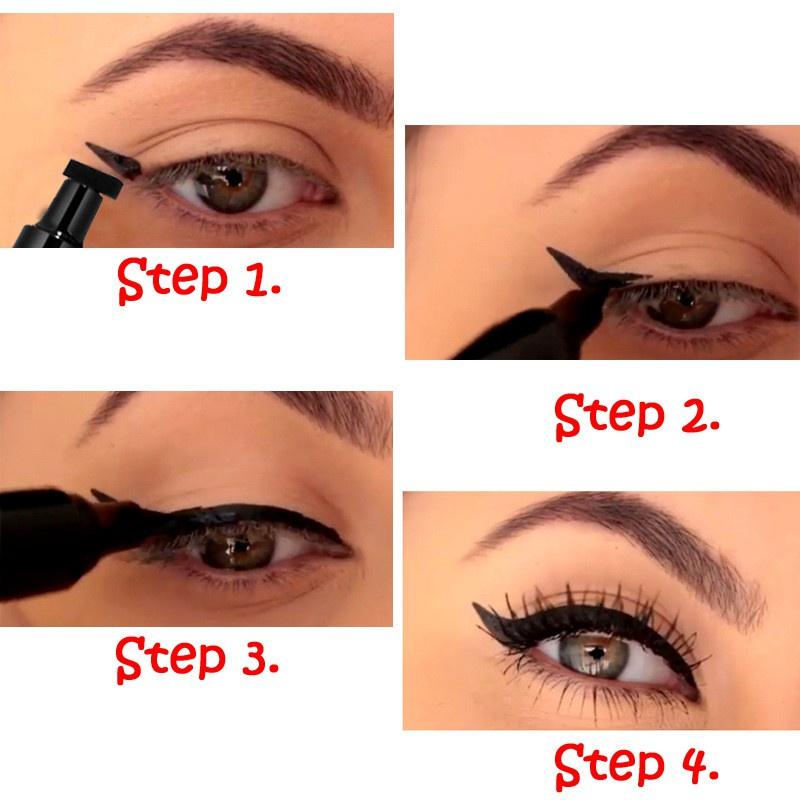 Step 1.

Step 2.

Step 3.

Step 4.