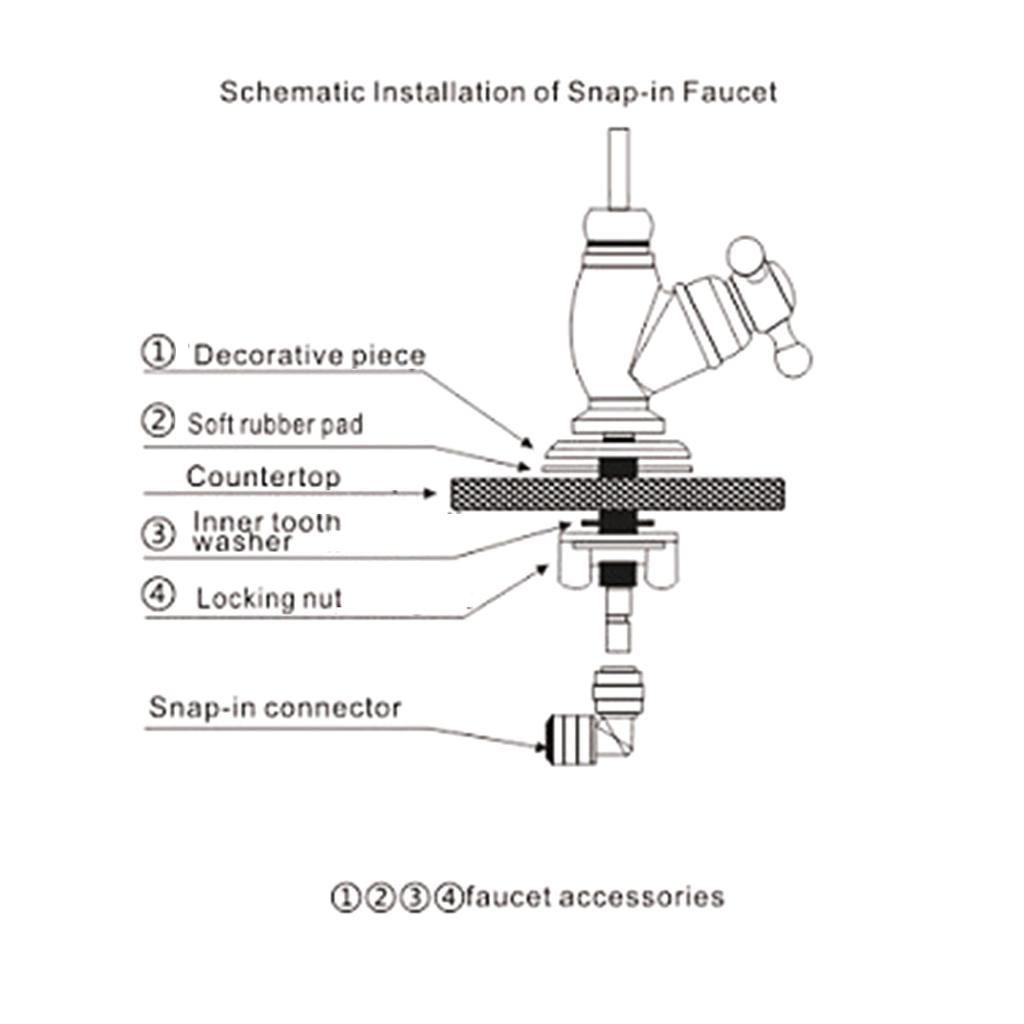 Schematic Installation of Snap-in Faucet

① Decorative piece

② Soft rubber pad

Countertop

③ Inner tooth washer

④ Locking nut

Snap-in connector

①②③④faucet accessories