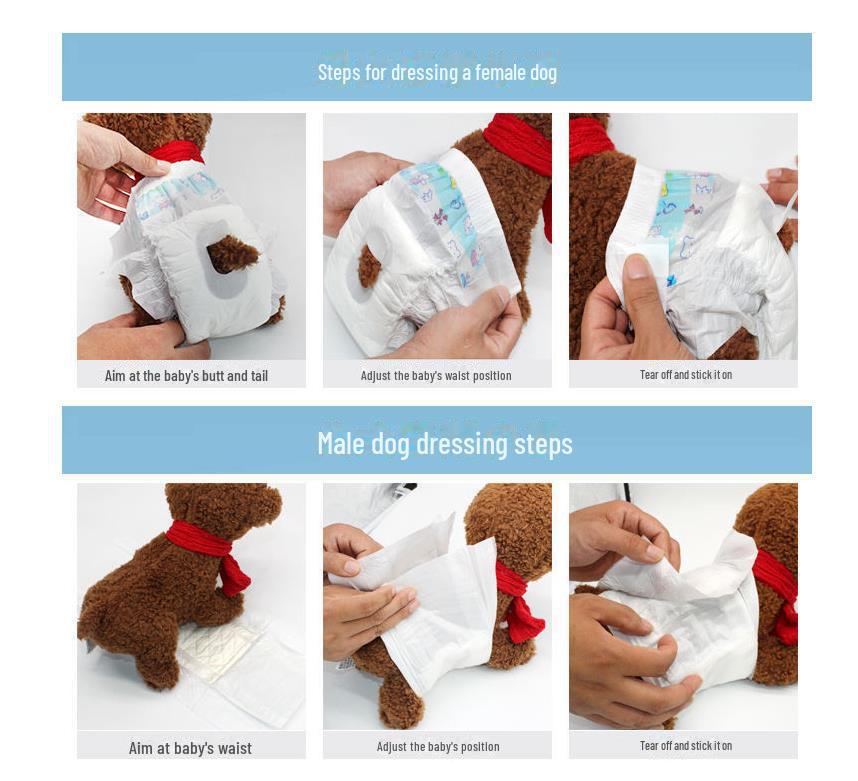 Steps for dressing a female dog

Aim at the baby's butt and tail

Adjust the baby's waist position

Tear off and stick it on

Male dog dressing steps

Aim at baby's waist

Adjust the baby's position

Tear off and stick it on