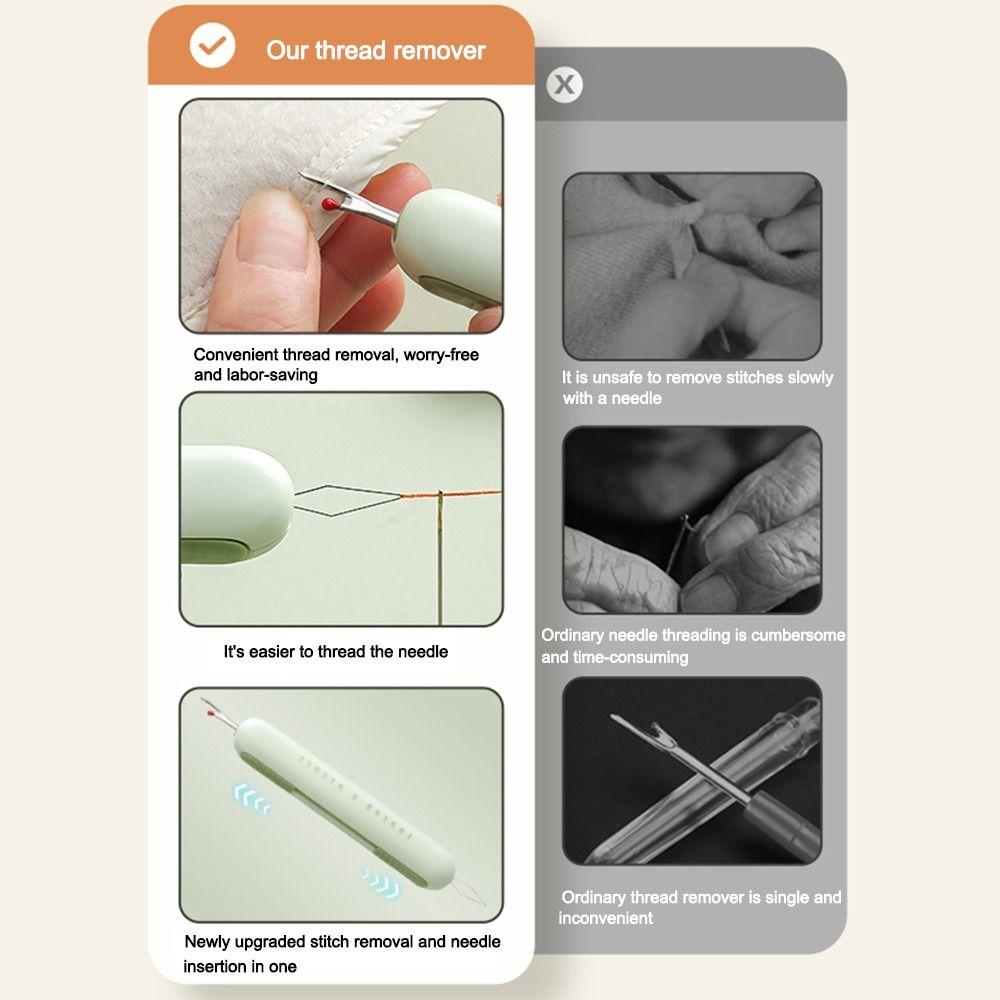 Our thread remover

Convenient thread removal, worry-free and labor-saving

It's easier to thread the needle

Newly upgraded stitch removal and needle insertion in one

It is unsafe to remove stitches slowly with a needle

Ordinary needle threading is cumbersome and time-consuming

Ordinary thread remover is single and inconvenient