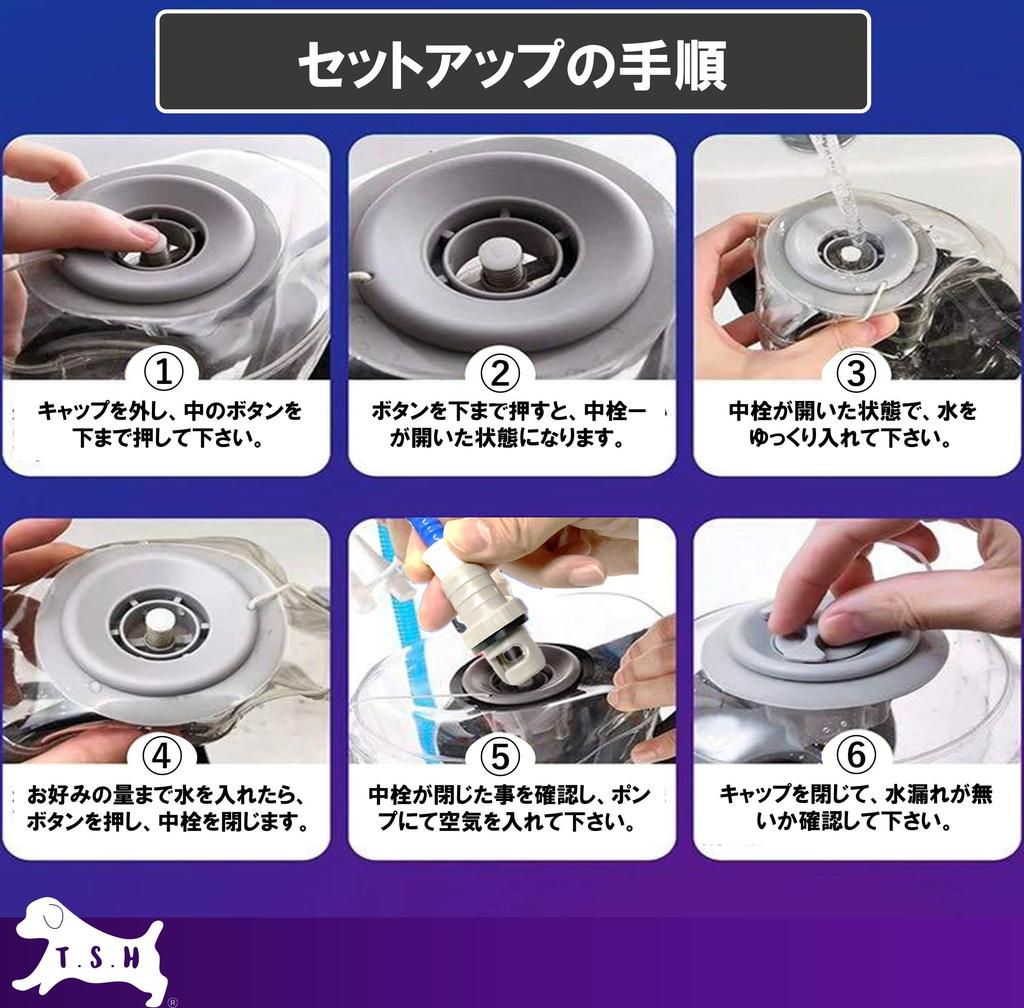 セットアップの手順

①
キャップを外し、中のボタンを下まで押して下さい。

②
ボタンを下まで押すと、中栓ーが開いた状態になります。

③
中栓が開いた状態で、水をゆっくり入れて下さい。

④
お好みの量まで水を入れたら、ボタンを押し、中栓を閉じます。

⑤
中栓が閉じた事を確認し、ポンプにて空気を入れて下さい。

⑥
キャップを閉じて、水漏れが無いか確認して下さい。

T.S.H
®