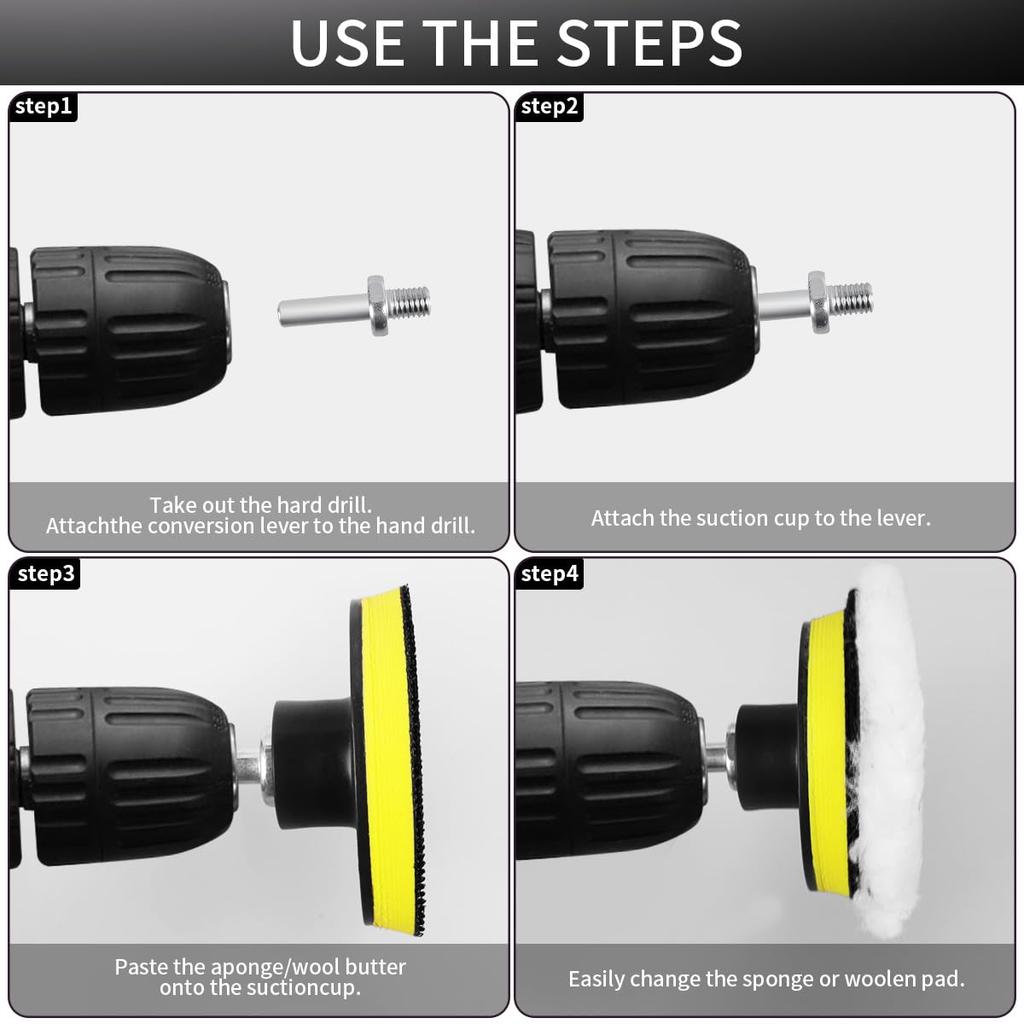 USE THE STEPS

step1

Take out the hard drill.
Attachthe conversion lever to the hand drill.

step2

Attach the suction cup to the lever.

step3

Paste the aponge/wool butter onto the suctioncup.

step4

Easily change the sponge or woolen pad.