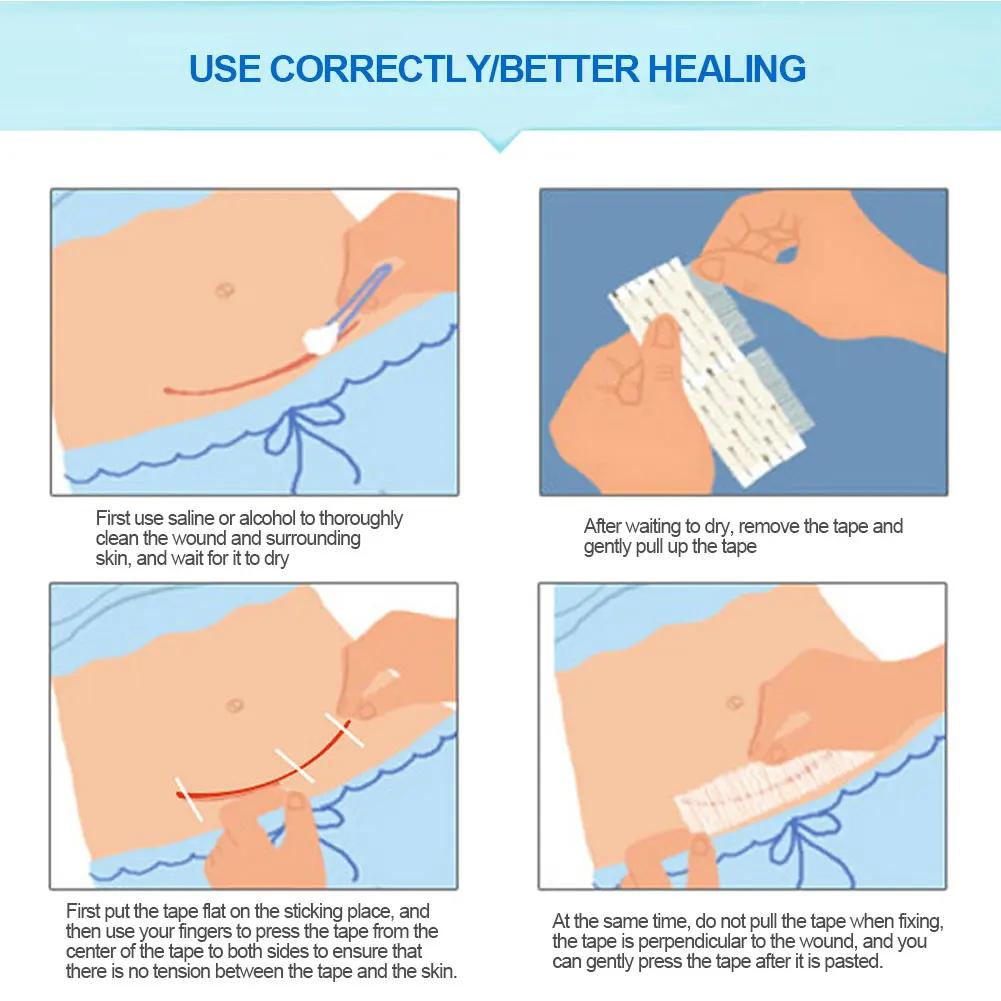 USE CORRECTLY/BETTER HEALING

First use saline or alcohol to thoroughly clean the wound and surrounding skin, and wait for it to dry

After waiting to dry, remove the tape and gently pull up the tape

First put the tape flat on the sticking place, and then use your fingers to press the tape from the center of the tape to both sides to ensure that there is no tension between the tape and the skin.

At the same time, do not pull the tape when fixing, the tape is perpendicular to the wound, and you can gently press the tape after it is pasted.