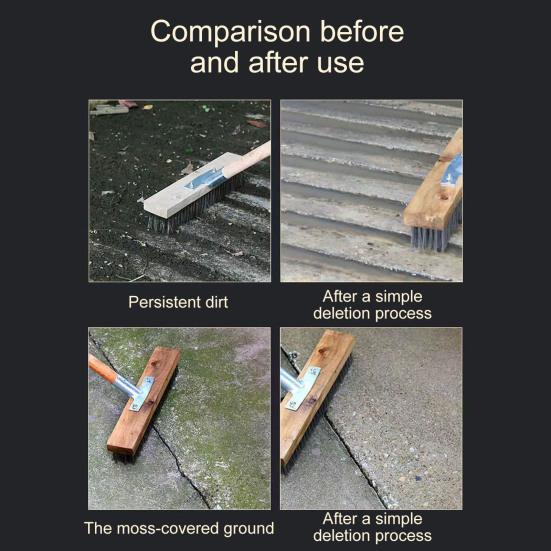 Comparison before and after use

Persistent dirt

After a simple deletion process

The moss-covered ground

After a simple deletion process