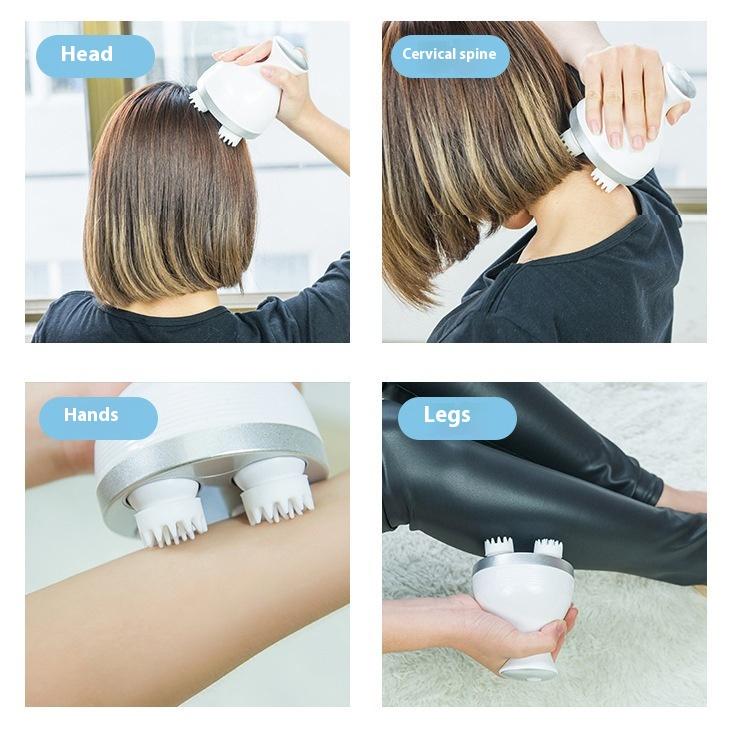 Head

Cervical spine

Hands

Legs