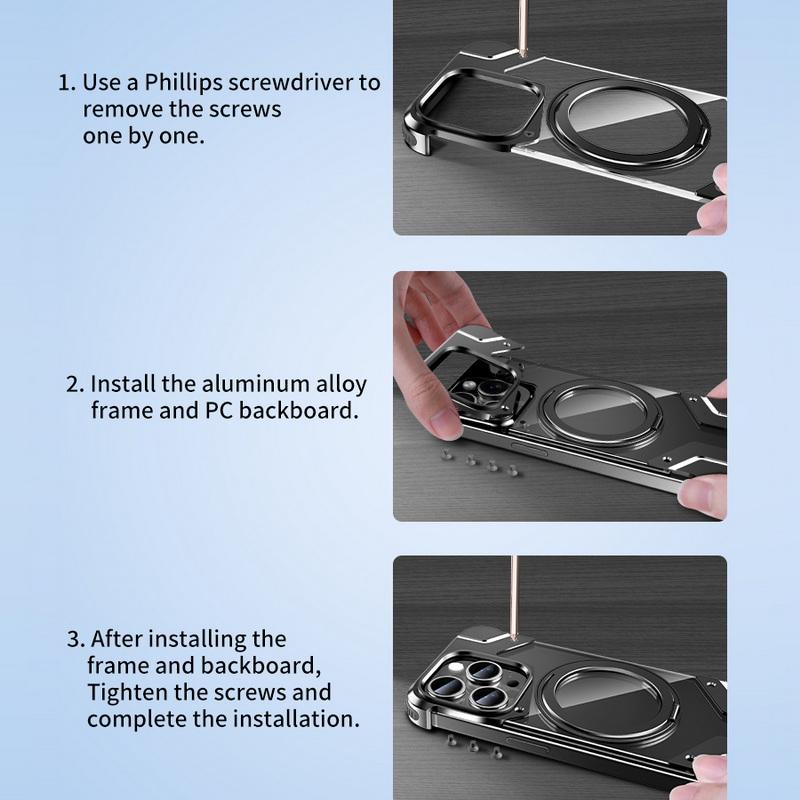 1. Use a Phillips screwdriver to remove the screws one by one.

2. Install the aluminum alloy frame and PC backboard.

3. After installing the frame and backboard, Tighten the screws and complete the installation.