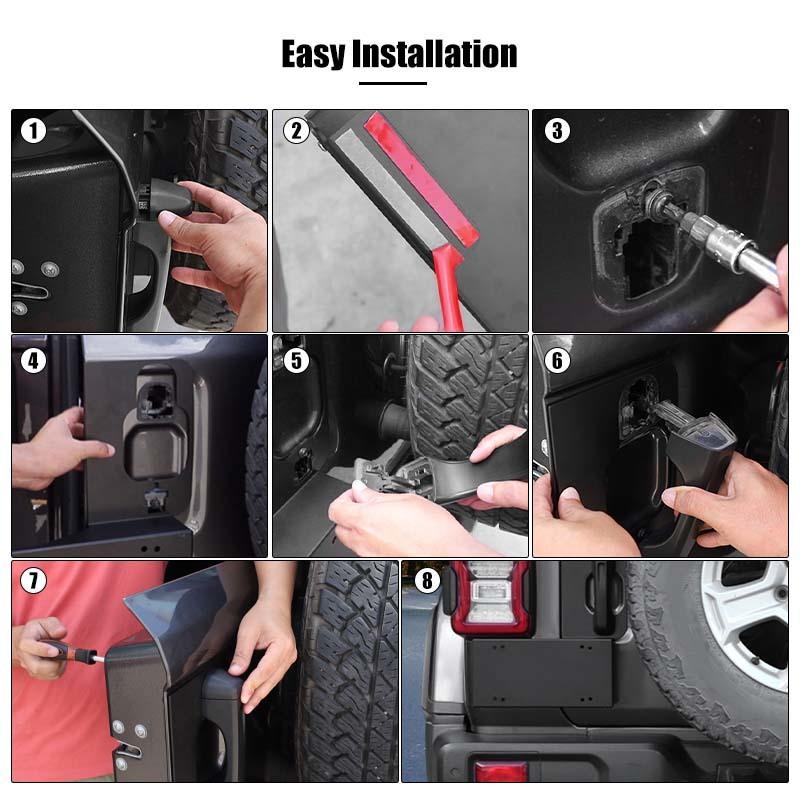 Easy Installation

1

2

3

4

5

6

7

8