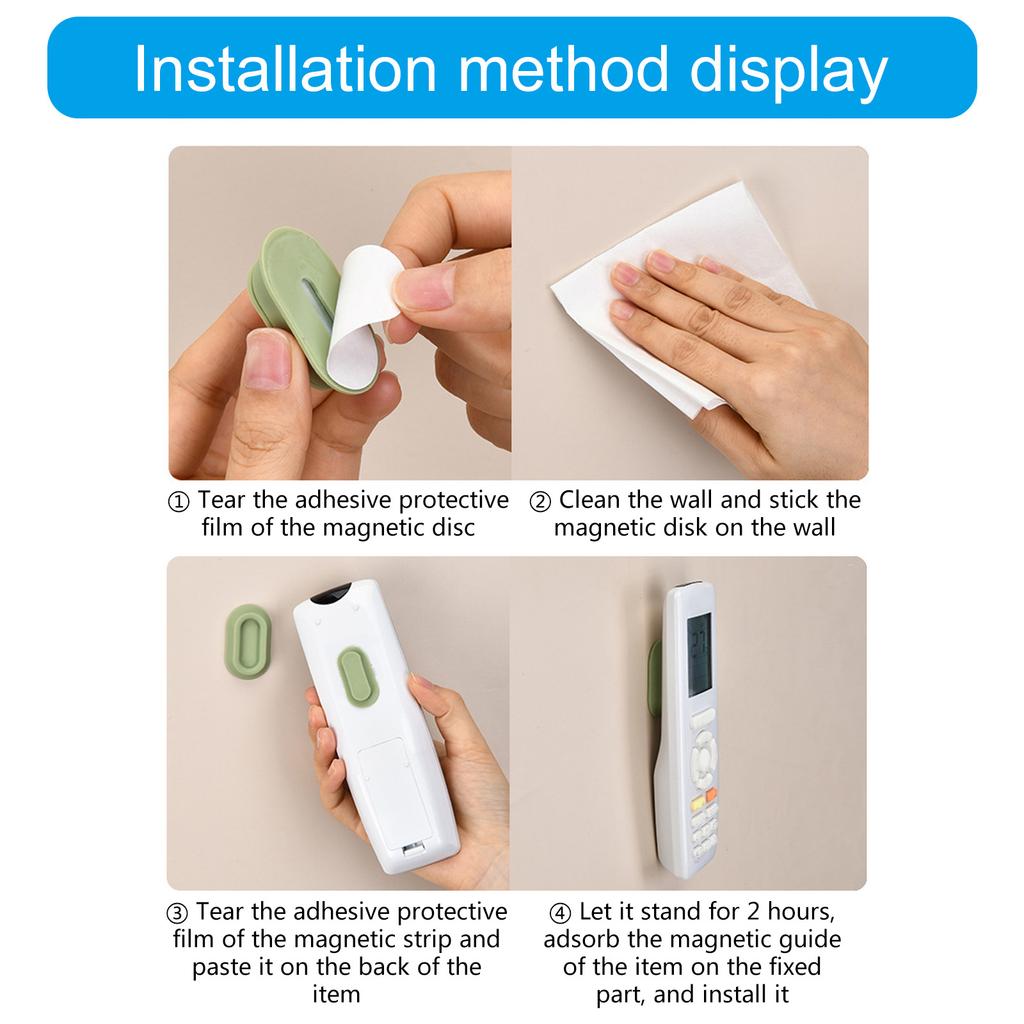 Installation method display

① Tear the adhesive protective film of the magnetic disc

② Clean the wall and stick the magnetic disk on the wall

③ Tear the adhesive protective film of the magnetic strip and paste it on the back of the item

④ Let it stand for 2 hours, adsorb the magnetic guide of the item on the fixed part, and install it