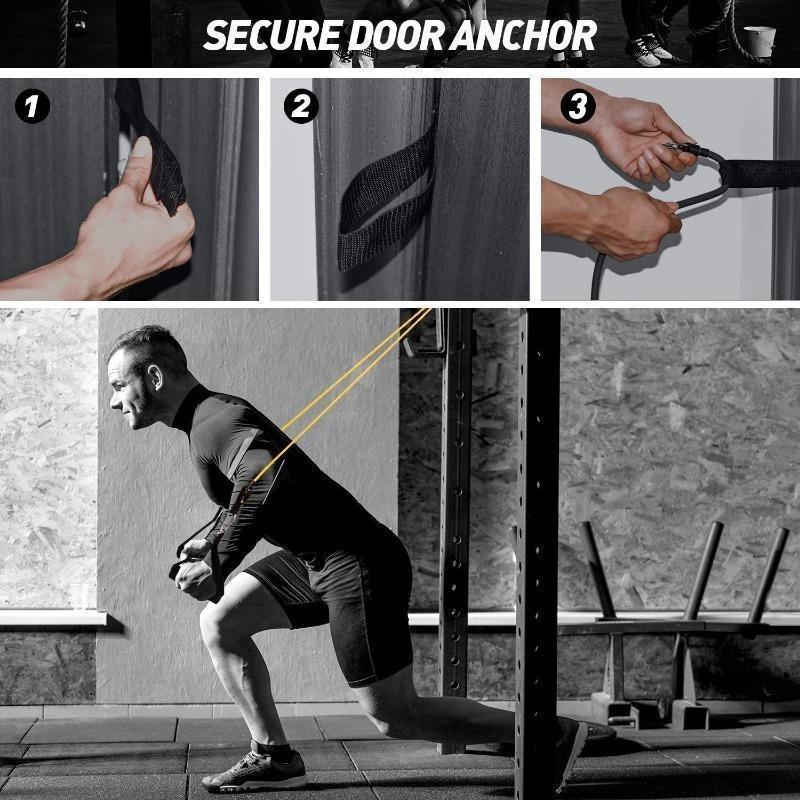 SECURE DOOR ANCHOR

1

2

3