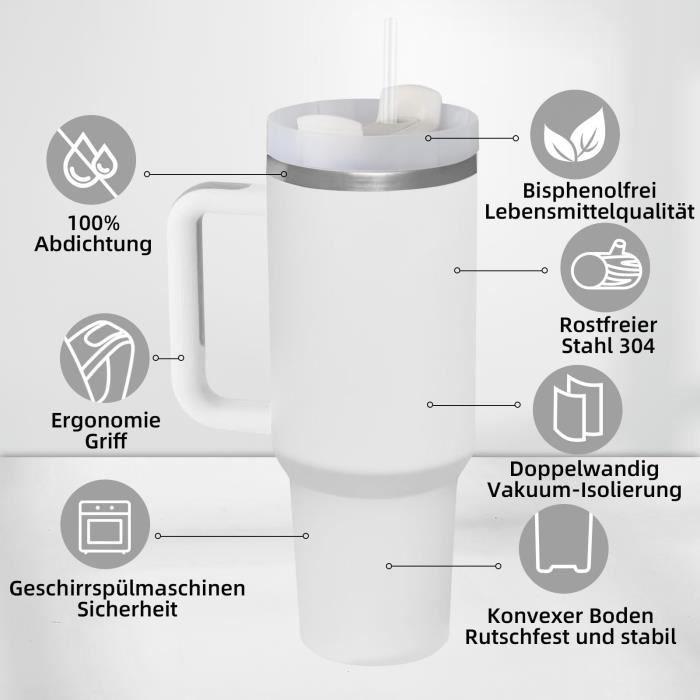 100%
Abdichtung

Ergonomie
Griff

Geschirrspülmaschinen
Sicherheit

Bisphenolfrei
Lebensmittelqualität

Rostfreier
Stahl 304

Doppelwandig
Vakuum-Isolierung

Konvexer Boden
Rutschfest und stabil