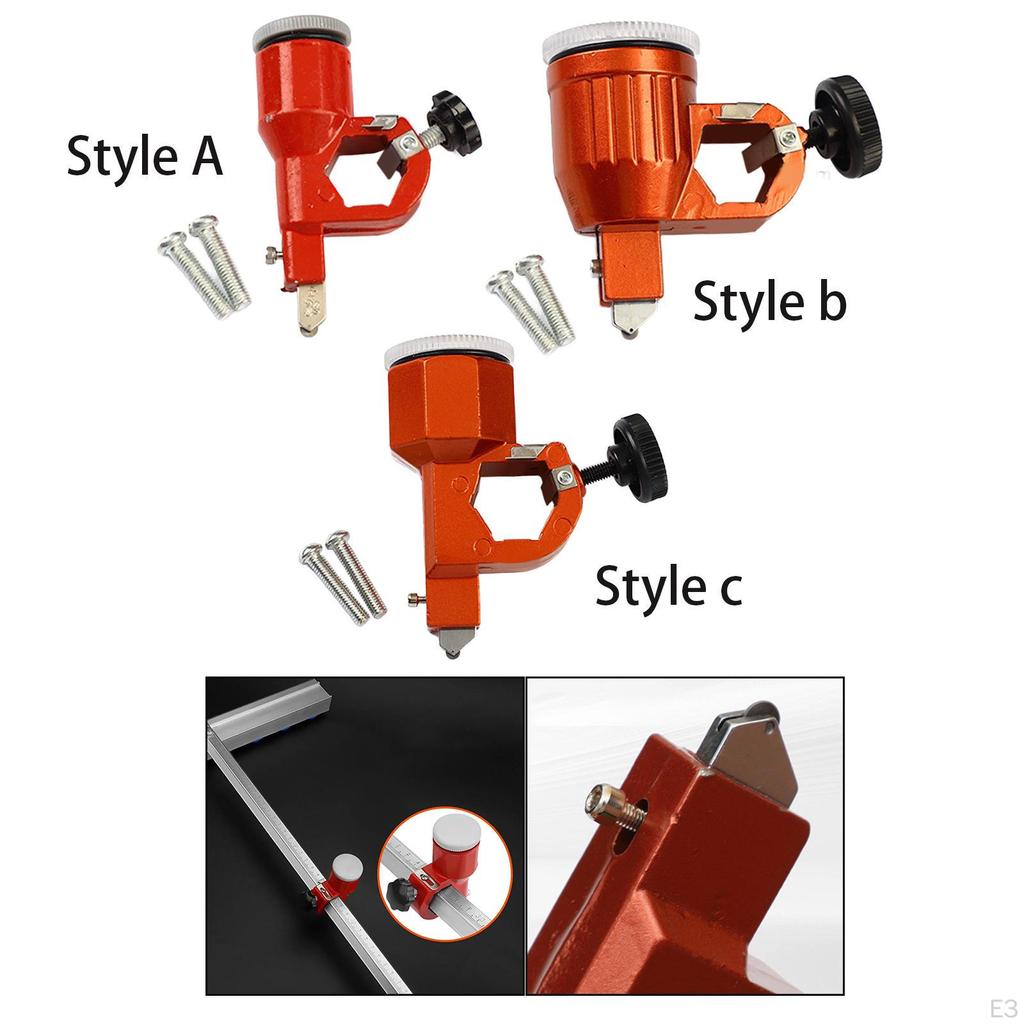 Style A

Style b

Style c

E3