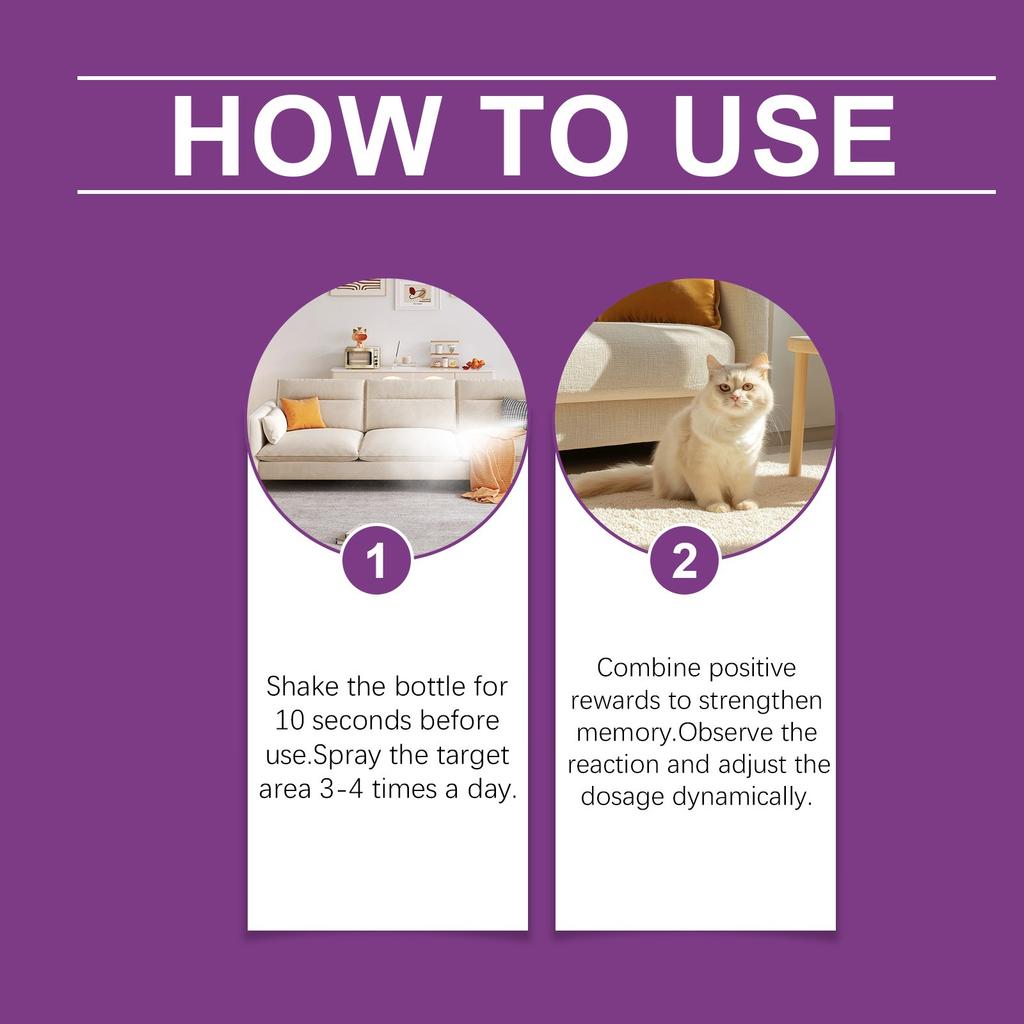 HOW TO USE

1

Shake the bottle for 10 seconds before use.Spray the target area 3-4 times a day.

2

Combine positive rewards to strengthen memory.Observe the reaction and adjust the dosage dynamically.