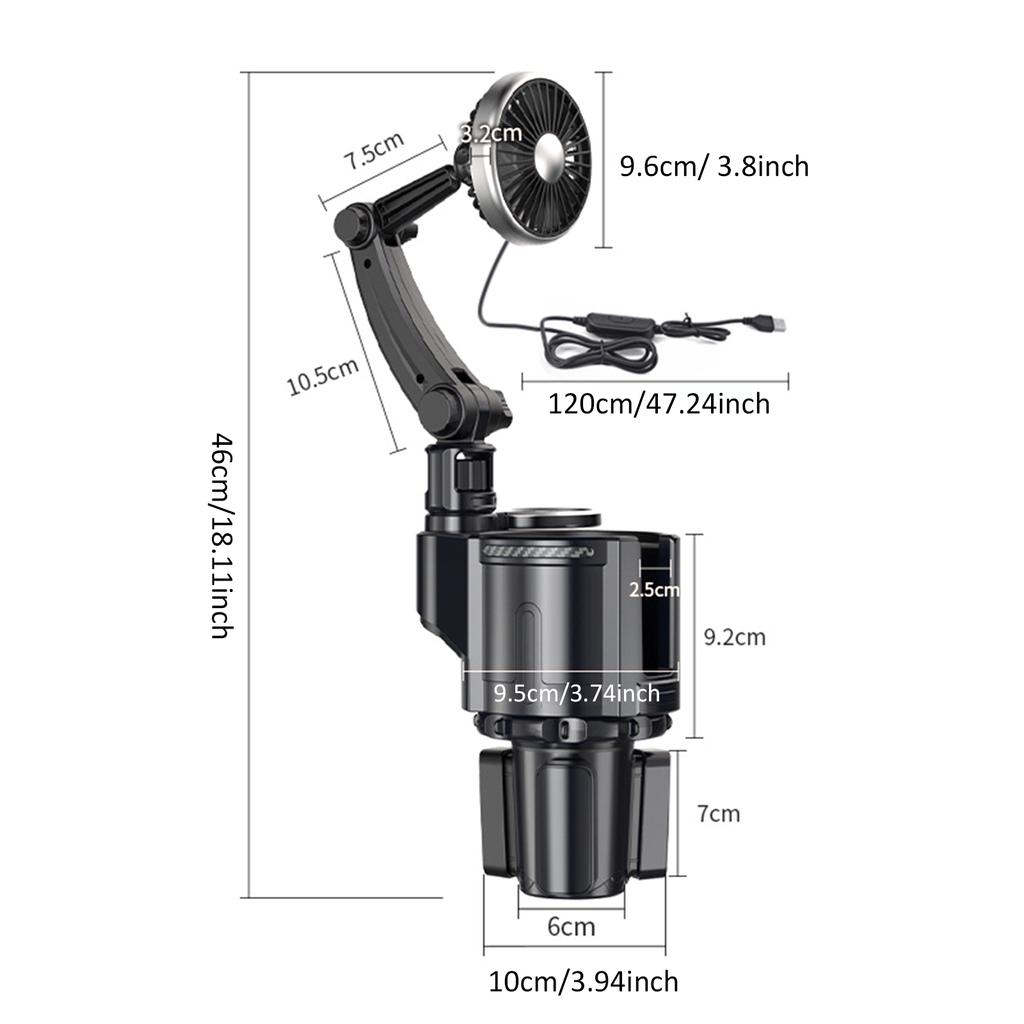 46cm/18.11inch

7.5cm

3.2cm

9.6cm/ 3.8inch

10.5cm

120cm/47.24inch

2.5cm

9.2cm

9.5cm/3.74inch

7cm

6cm

10cm/3.94inch