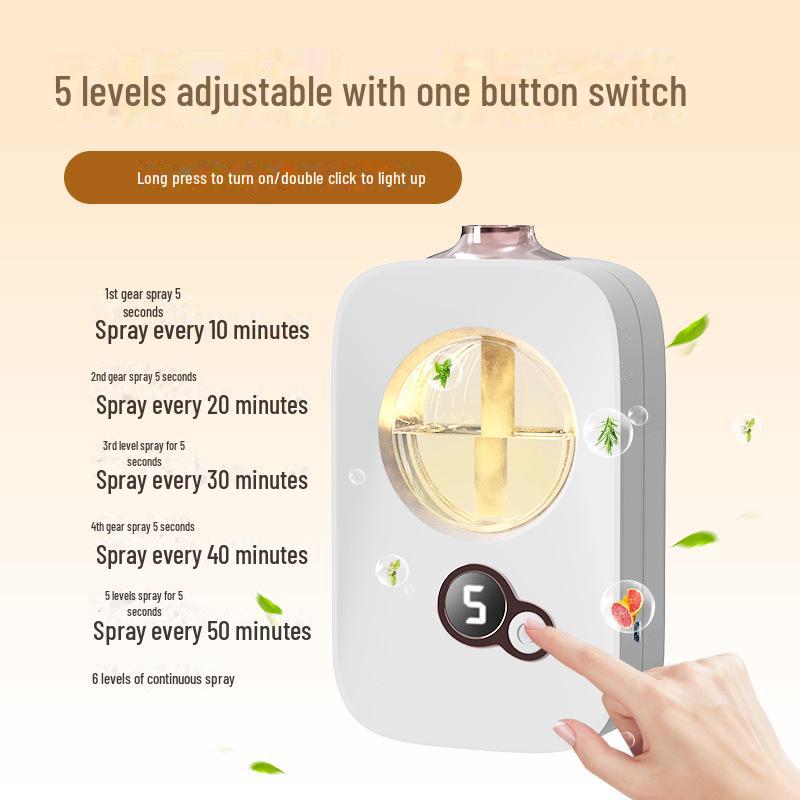 5 levels adjustable with one button switch

Long press to turn on/double click to light up

1st gear spray 5 seconds
Spray every 10 minutes

2nd gear spray 5 seconds
Spray every 20 minutes

3rd level spray for 5 seconds
Spray every 30 minutes

4th gear spray 5 seconds
Spray every 40 minutes

5 levels spray for 5 seconds
Spray every 50 minutes

6 levels of continuous spray

5