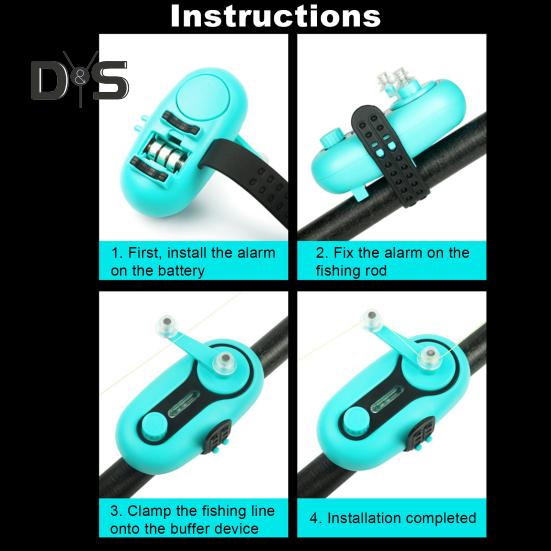 Instructions

D&S

1. First, install the alarm on the battery

2. Fix the alarm on the fishing rod

3. Clamp the fishing line onto the buffer device

4. Installation completed