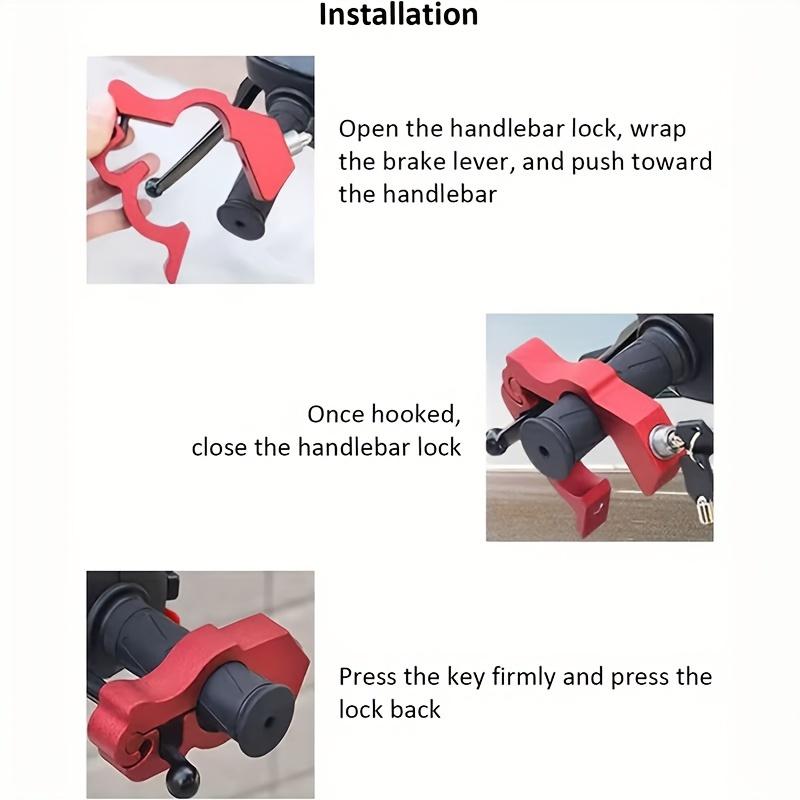 Installation

Open the handlebar lock, wrap the brake lever, and push toward the handlebar

Once hooked, close the handlebar lock

Press the key firmly and press the lock back