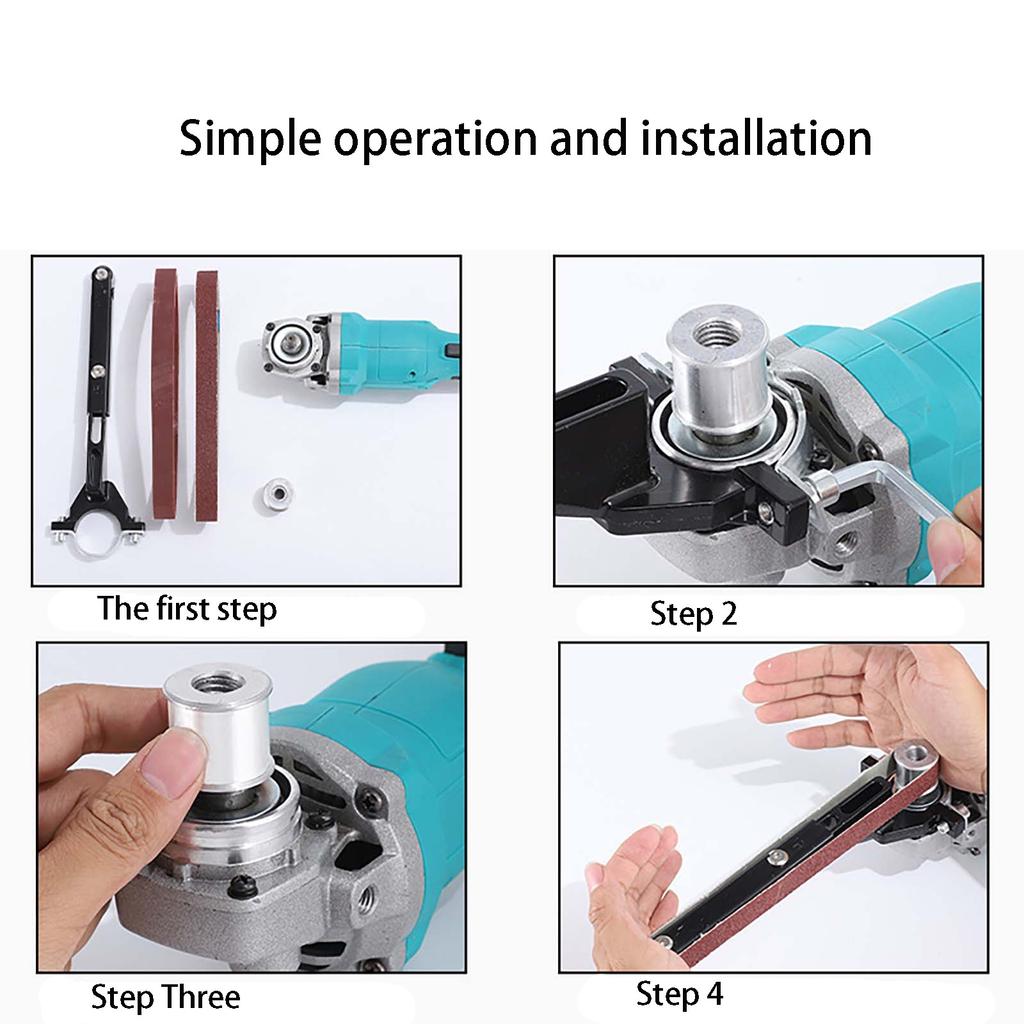 Simple operation and installation

The first step

Step 2

Step Three

Step 4