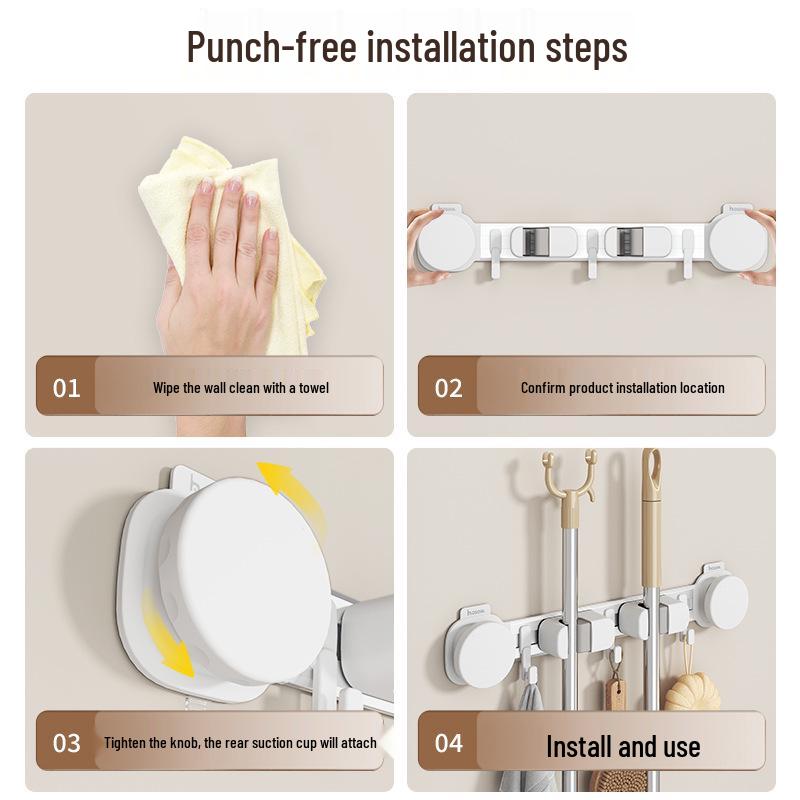 Punch-free installation steps

01 Wipe the wall clean with a towel

02 Confirm product installation location

03 Tighten the knob, the rear suction cup will attach

04 Install and use