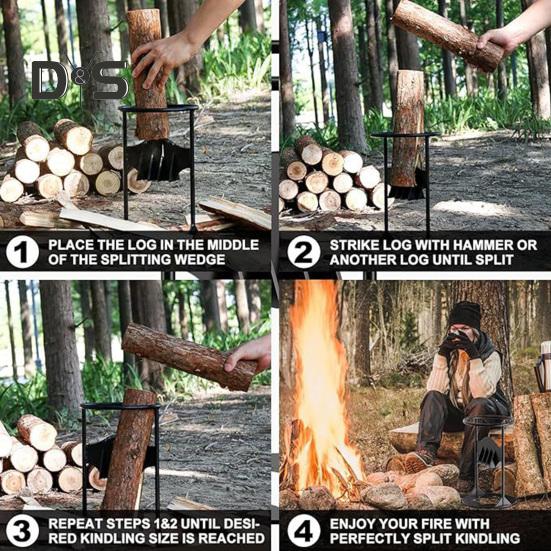 D&S

1 PLACE THE LOG IN THE MIDDLE OF THE SPLITTING WEDGE

2 STRIKE LOG WITH HAMMER OR ANOTHER LOG UNTIL SPLIT

3 REPEAT STEPS 1&2 UNTIL DESIRED KINDLING SIZE IS REACHED

4 ENJOY YOUR FIRE WITH PERFECTLY SPLIT KINDLING