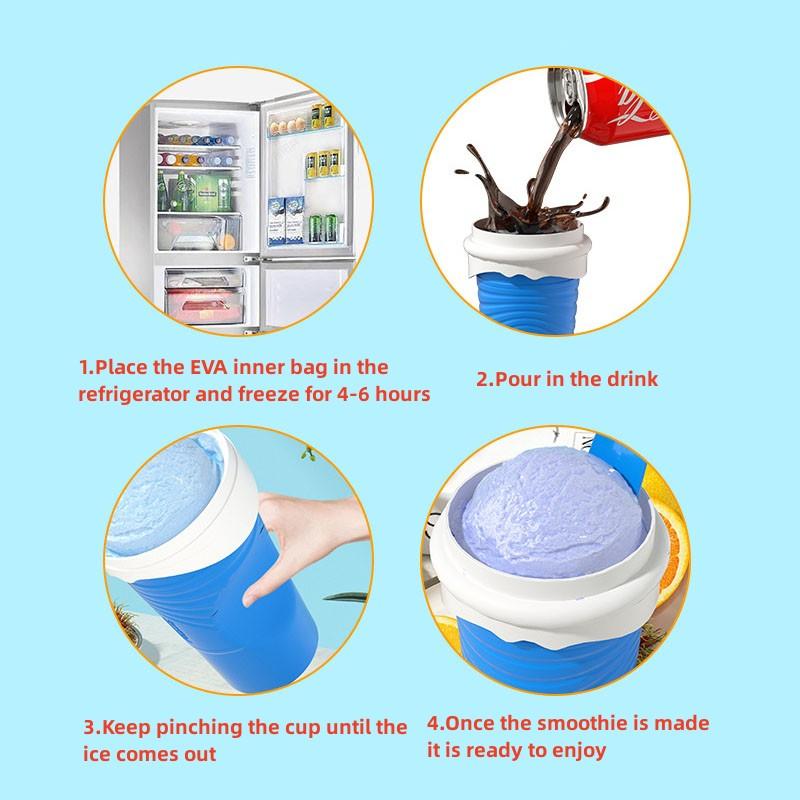 1.Place the EVA inner bag in the refrigerator and freeze for 4-6 hours

2.Pour in the drink

3.Keep pinching the cup until the ice comes out

4.Once the smoothie is made it is ready to enjoy