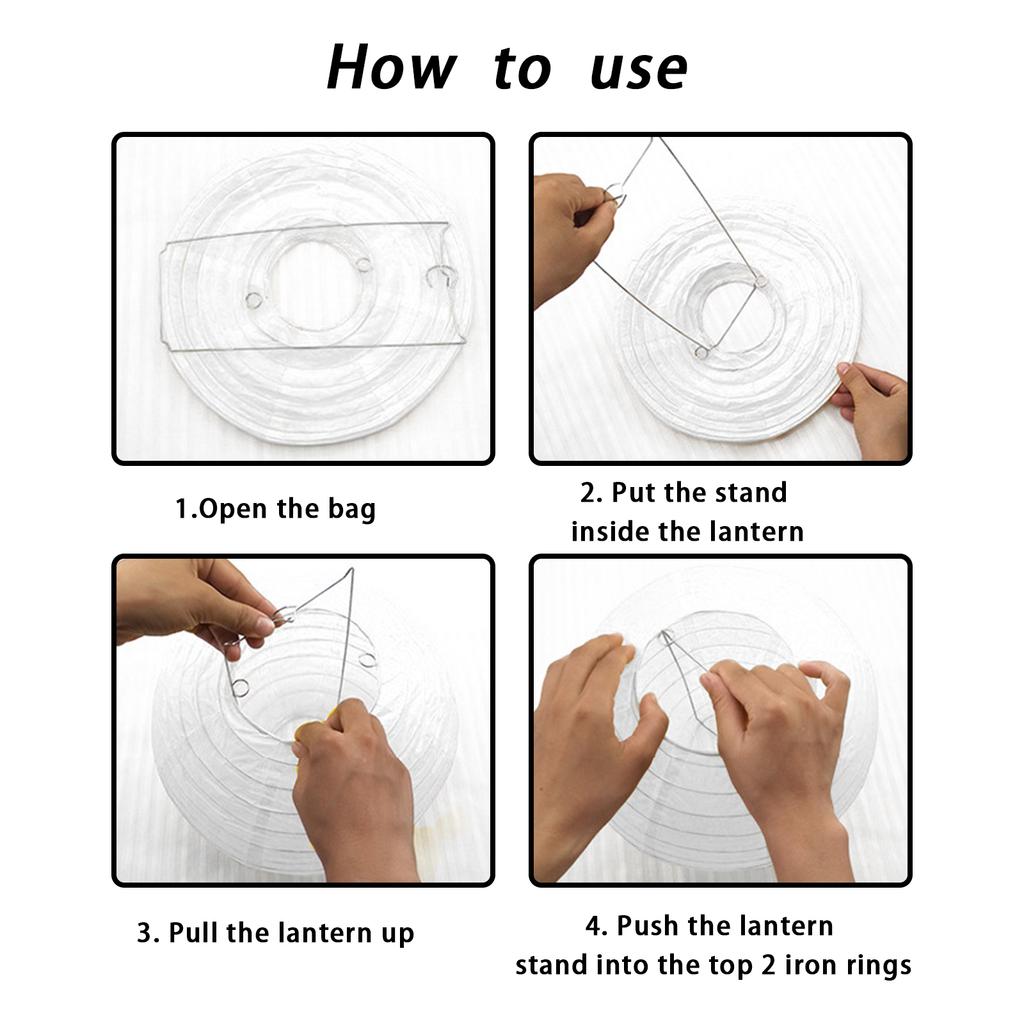 How to use

1.Open the bag

2. Put the stand inside the lantern

3. Pull the lantern up

4. Push the lantern stand into the top 2 iron rings