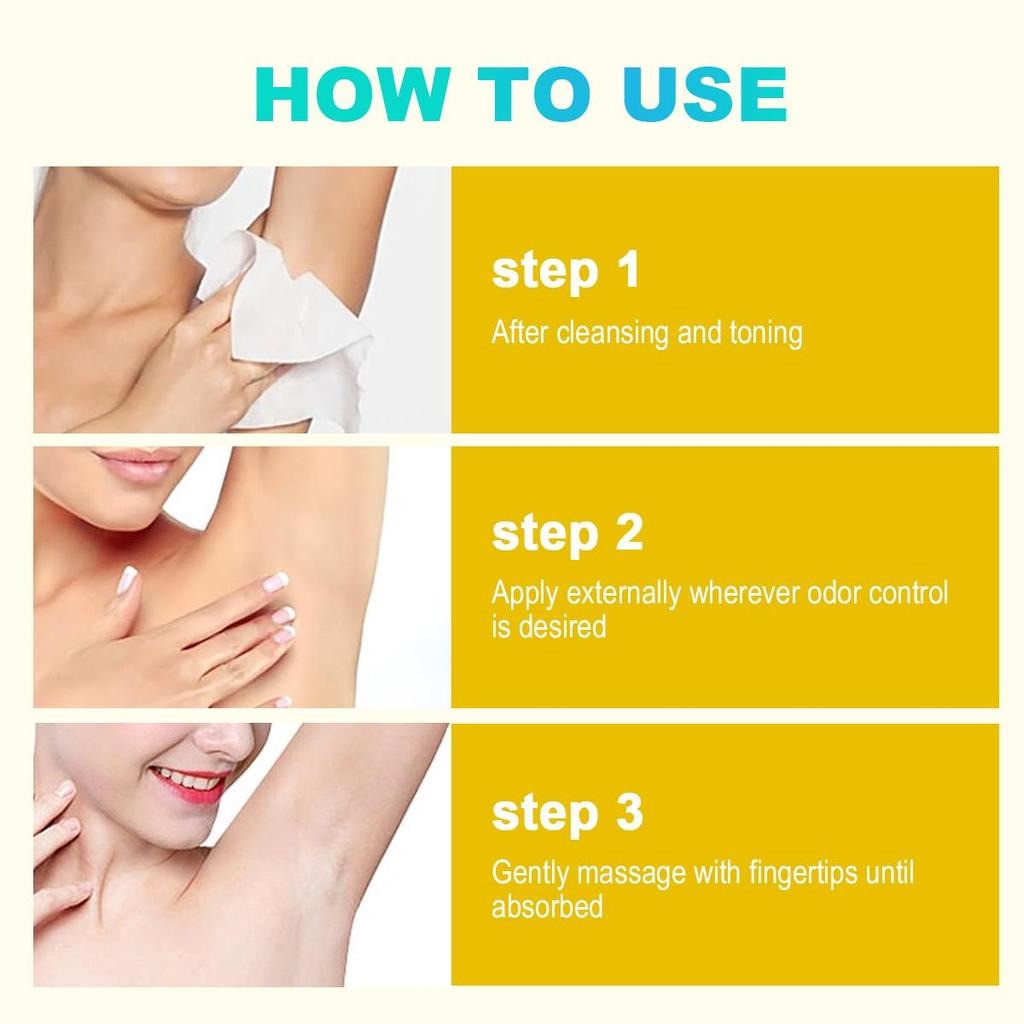 HOW TO USE

step 1

After cleansing and toning

step 2

Apply externally wherever odor control is desired

step 3

Gently massage with fingertips until absorbed