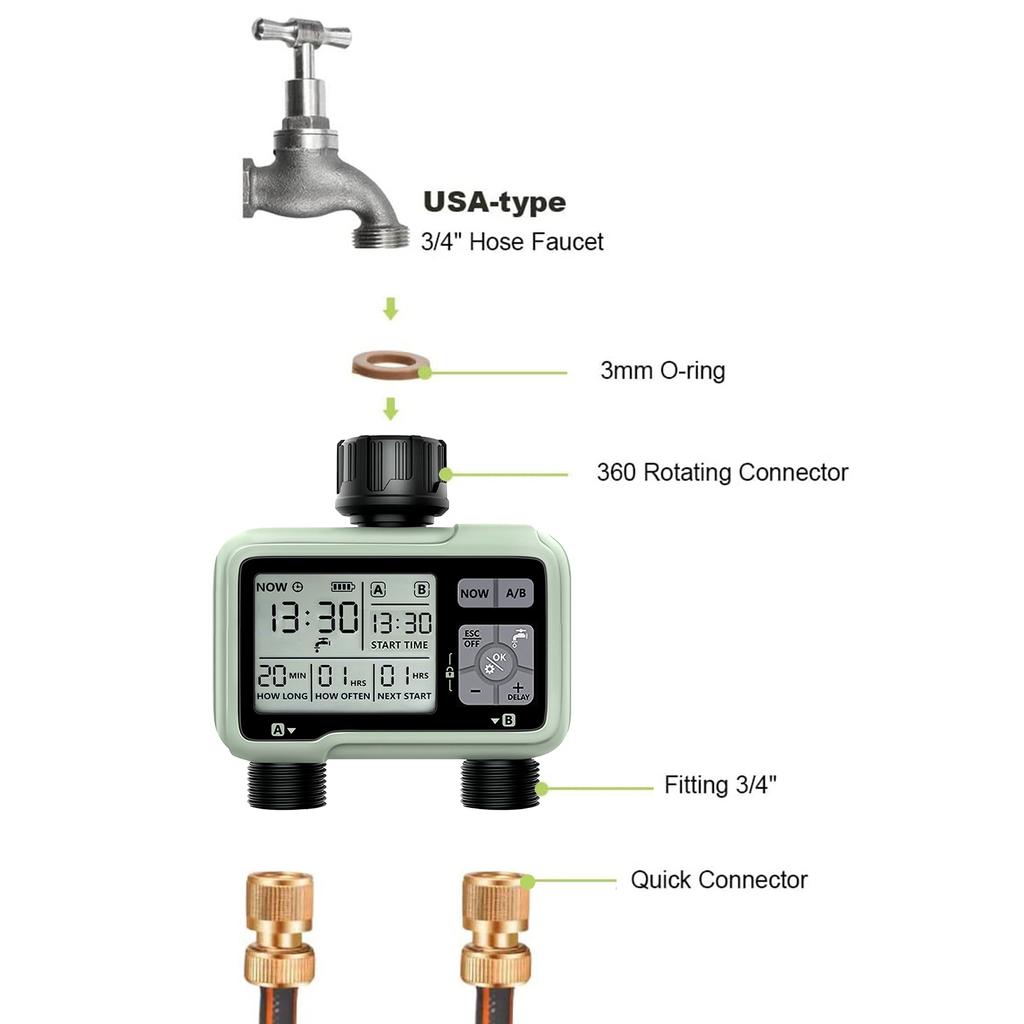 USA-type
3/4" Hose Faucet

3mm O-ring

360 Rotating Connector

NOW
A B
13:30
13:30
START TIME
20 MIN
HOW LONG
01 HRS
HOW OFTEN
01 HRS
NEXT START
NOW
A/B
ESC OFF
OK
−
+
DELAY
A
B

Fitting 3/4"

Quick Connector