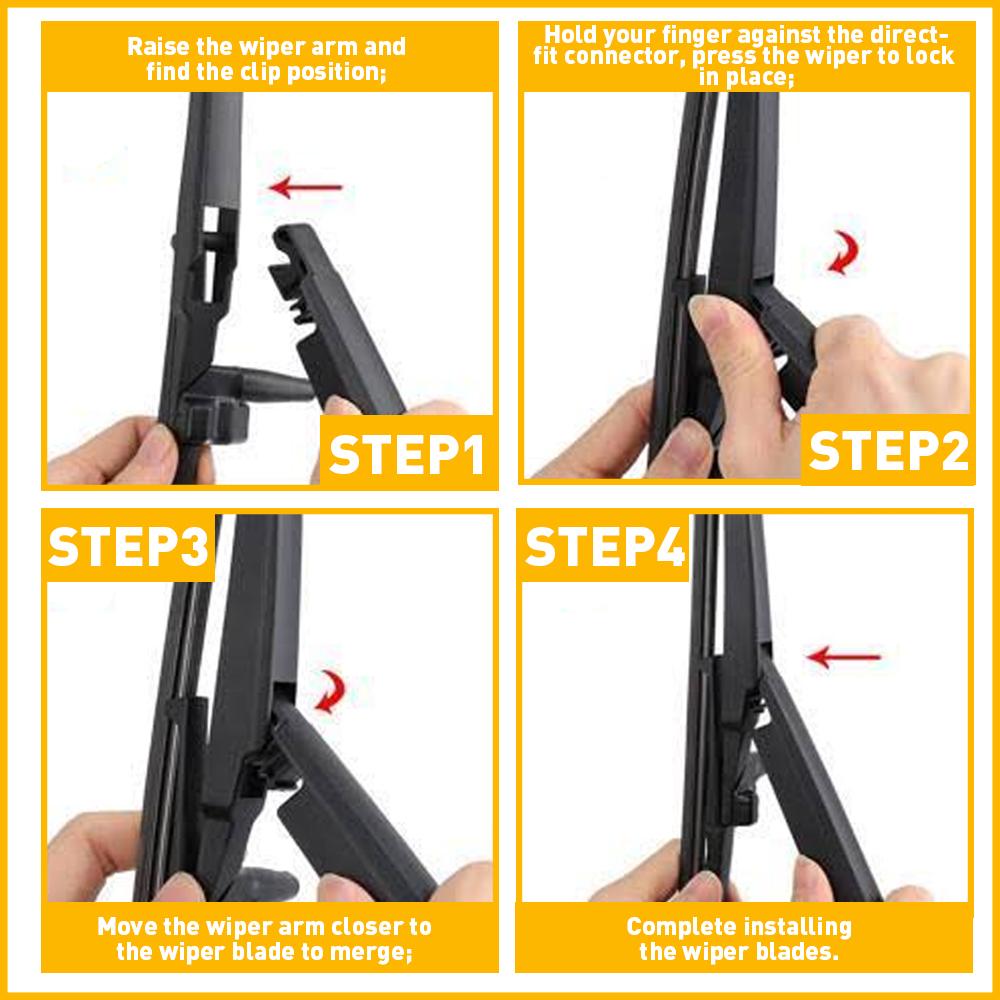 Raise the wiper arm and find the clip position;

STEP1

Hold your finger against the direct-fit connector, press the wiper to lock in place;

STEP2

STEP3

Move the wiper arm closer to the wiper blade to merge;

STEP4

Complete installing the wiper blades.