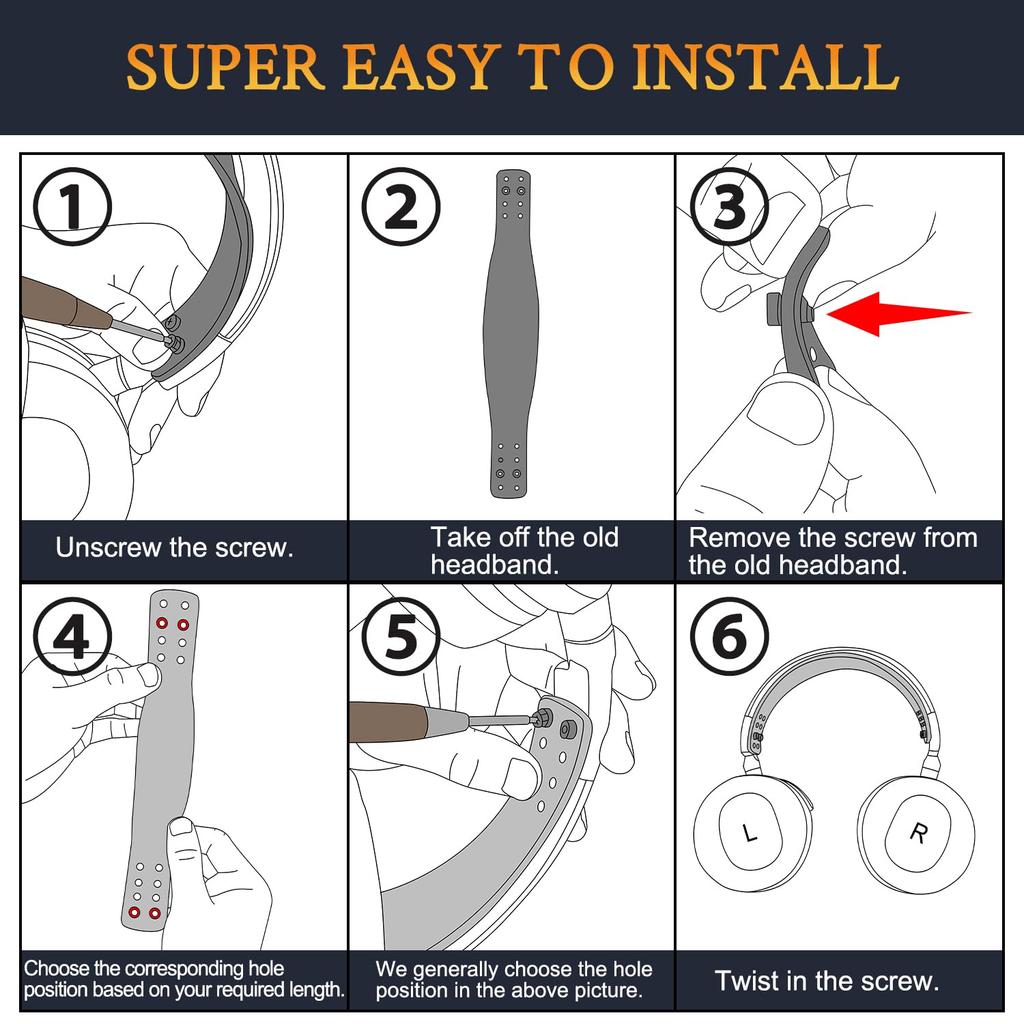 SUPER EASY TO INSTALL

1

Unscrew the screw.

2

Take off the old headband.

3

Remove the screw from the old headband.

4

Choose the corresponding hole position based on your required length.

5

We generally choose the hole position in the above picture.

6

L

R

Twist in the screw.