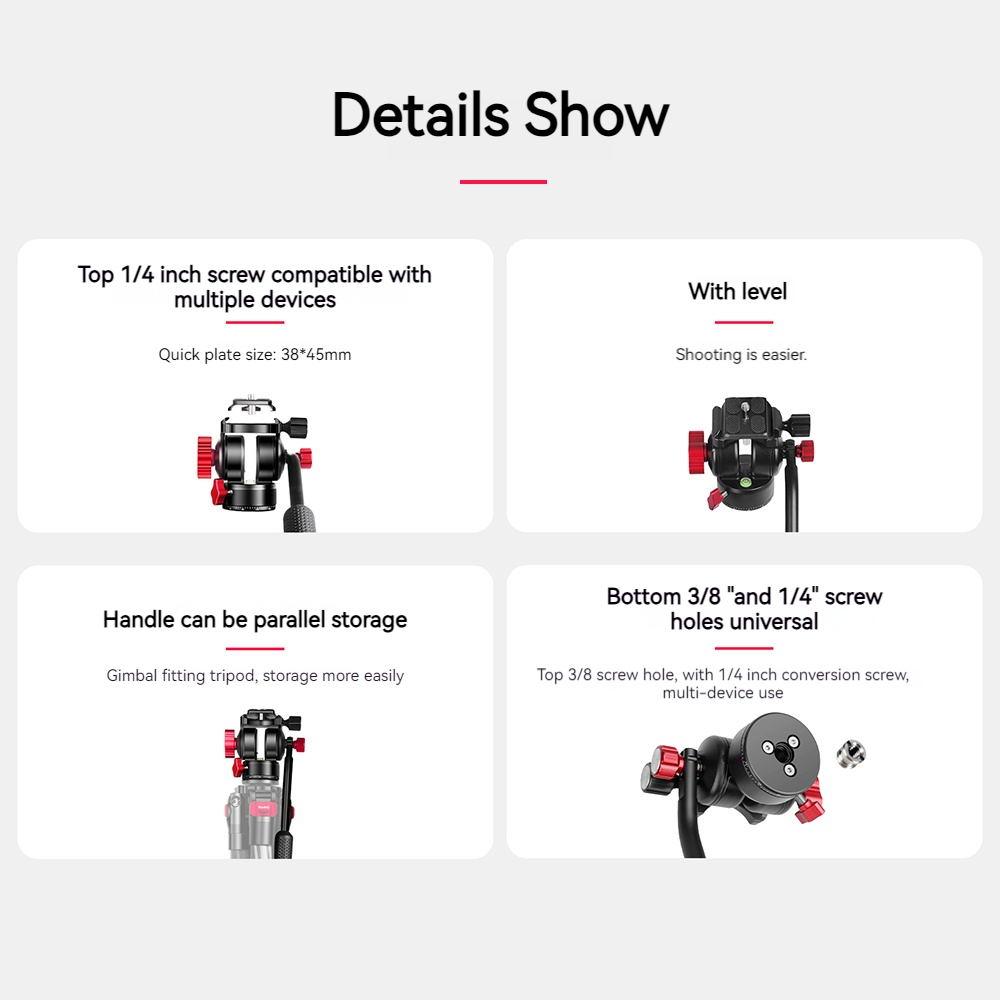 Details Show

Top 1/4 inch screw compatible with multiple devices

Quick plate size: 38*45mm

With level

Shooting is easier.

Handle can be parallel storage

Gimbal fitting tripod, storage more easily

Bottom 3/8 "and 1/4" screw holes universal

Top 3/8 screw hole, with 1/4 inch conversion screw, multi-device use