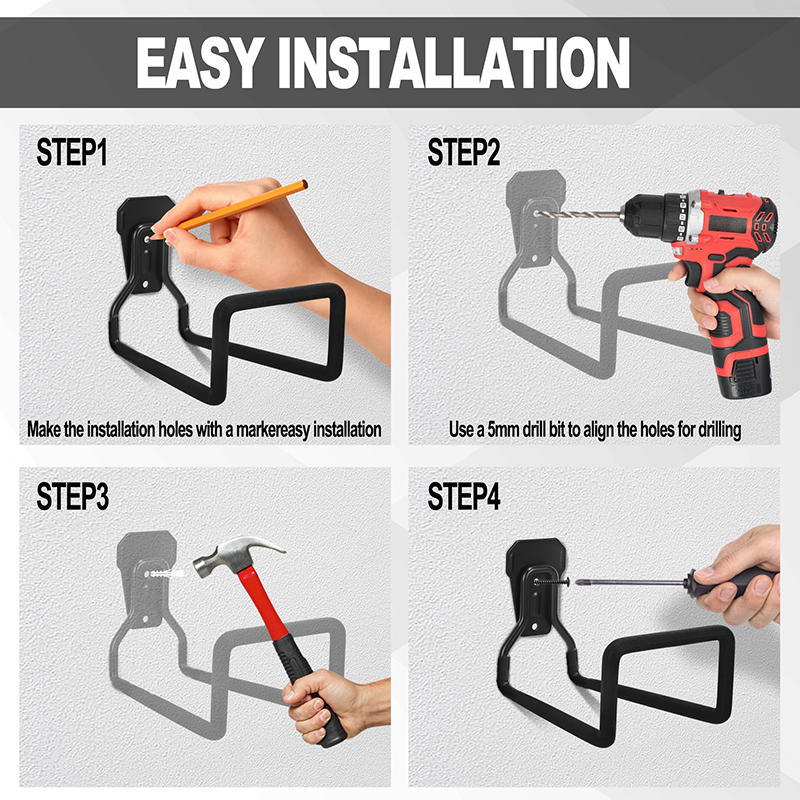 EASY INSTALLATION

STEP1

Make the installation holes with a markereasy installation

STEP2

Use a 5mm drill bit to align the holes for drilling

STEP3

STEP4