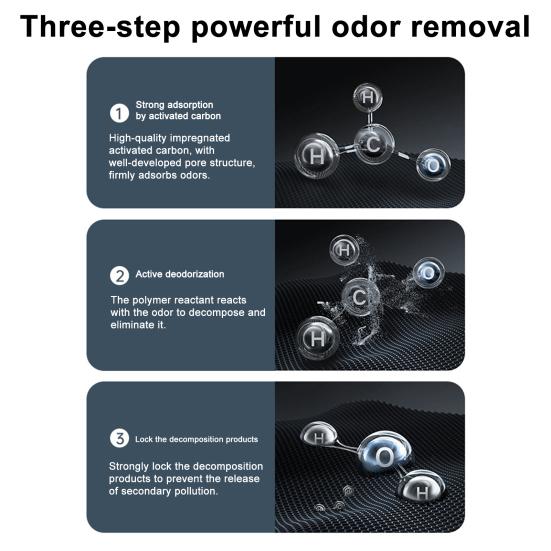 Three-step powerful odor removal

1 Strong adsorption by activated carbon

High-quality impregnated activated carbon, with well-developed pore structure, firmly adsorbs odors.

H
H
C
O

2 Active deodorization

The polymer reactant reacts with the odor to decompose and eliminate it.

H
O
C
H

3 Lock the decomposition products

Strongly lock the decomposition products to prevent the release of secondary pollution.

H
O
H