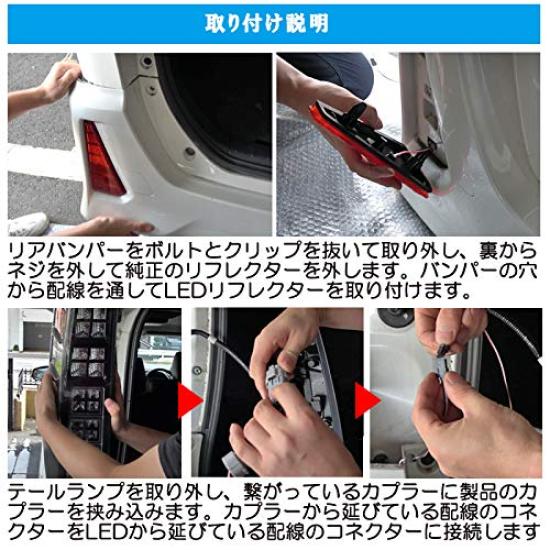 取り付け説明

リアバンパーをボルトとクリップを抜いて取り外し、裏からネジを外して純正のリフレクターを外します。バンパーの穴から配線を通してLEDリフレクターを取り付けます。

テールランプを取り外し、繋がっているカプラーに製品のカプラーを挟み込みます。カプラーから延びている配線のコネクターをLEDから延びている配線のコネクターに接続します