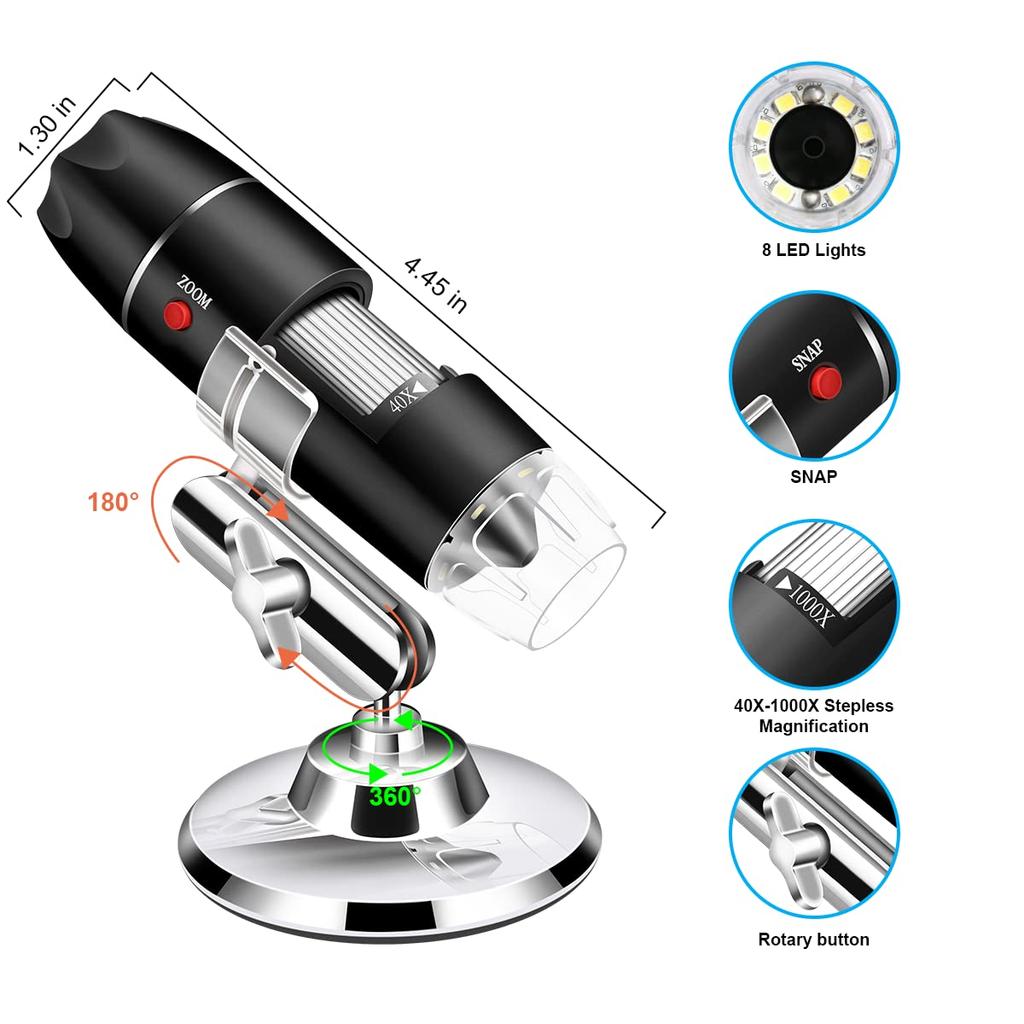 1.30 in

4.45 in

ZOOM

40X

180°

360°

8 LED Lights

SNAP

SNAP

1000X

40X-1000X Stepless Magnification

Rotary button