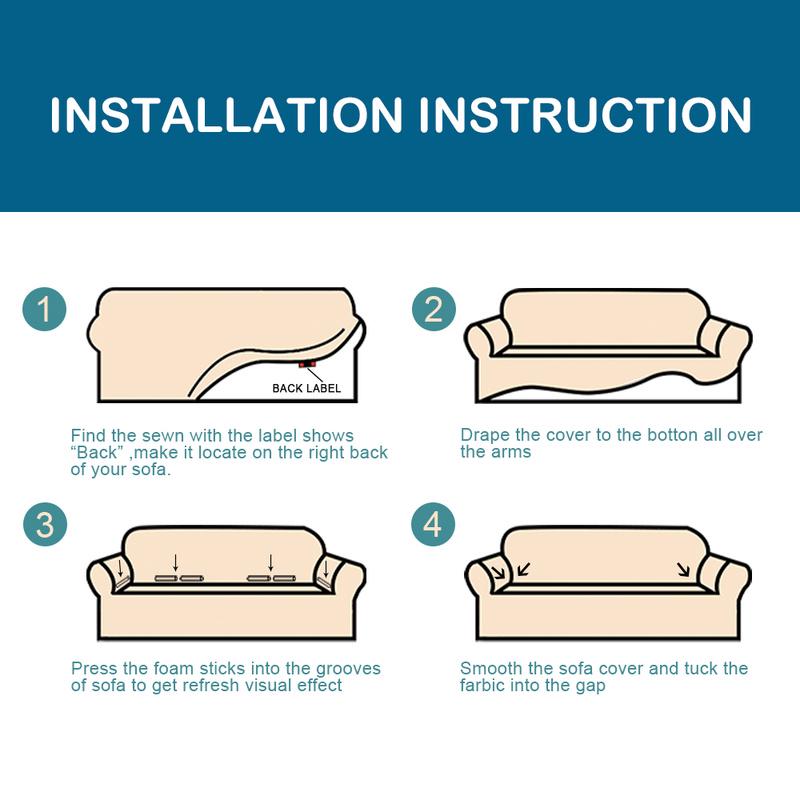 INSTALLATION INSTRUCTION

1

BACK LABEL

Find the sewn with the label shows "Back" ,make it locate on the right back of your sofa.

2

Drape the cover to the botton all over the arms

3

Press the foam sticks into the grooves of sofa to get refresh visual effect

4

Smooth the sofa cover and tuck the farbic into the gap