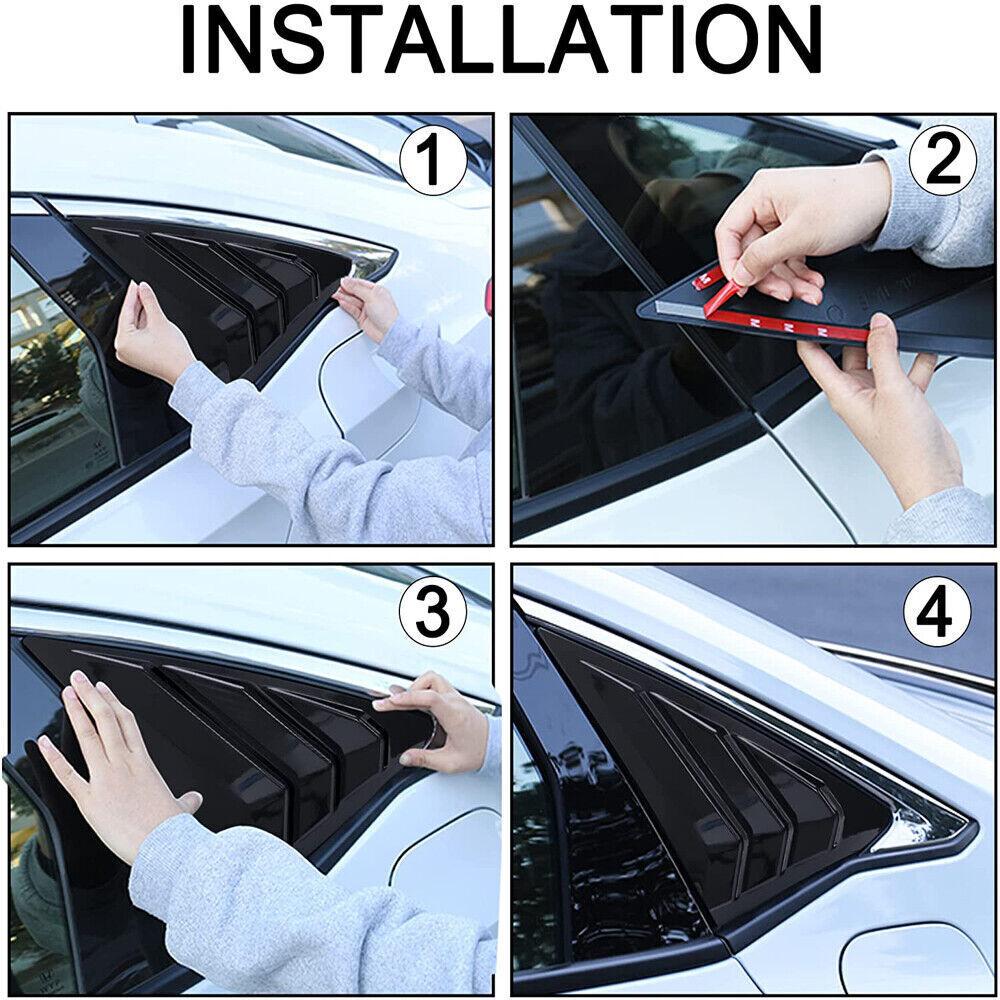 INSTALLATION

1

2

3

4