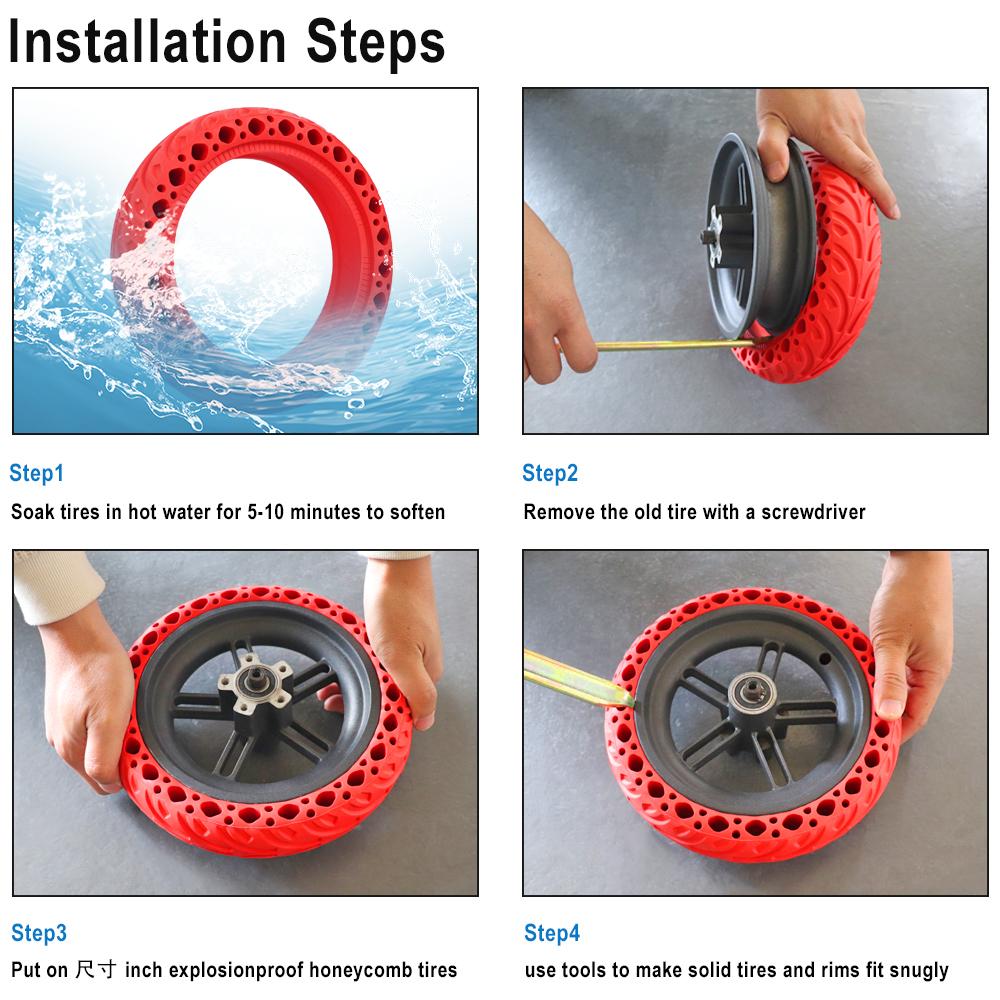 Installation Steps

Step1

Soak tires in hot water for 5-10 minutes to soften

Step2

Remove the old tire with a screwdriver

Step3

Put on 尺寸 inch explosionproof honeycomb tires

Step4

use tools to make solid tires and rims fit snugly