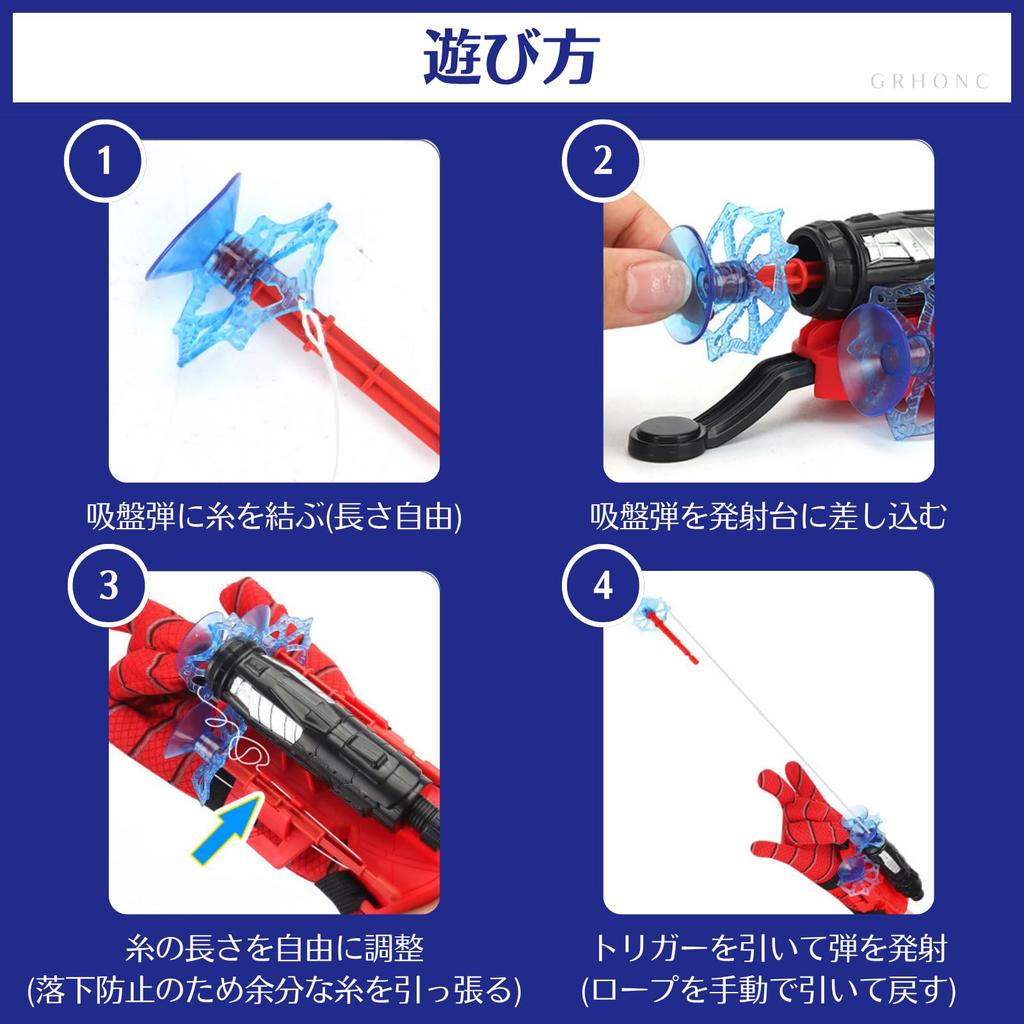 遊び方

GRHONC

1

吸盤弾に糸を結ぶ(長さ自由)

2

吸盤弾を発射台に差し込む

3

糸の長さを自由に調整
(落下防止のため余分な糸を引っ張る)

4

トリガーを引いて弾を発射
(ロープを手動で引いて戻す)