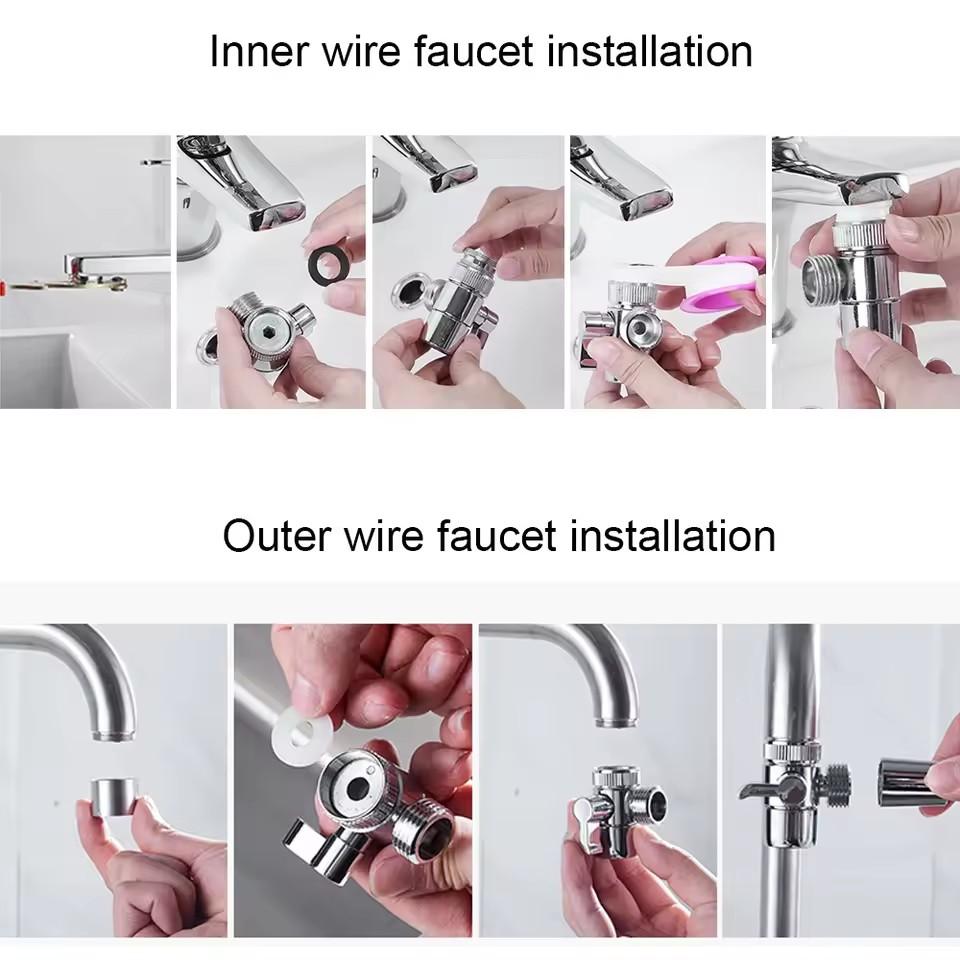 Inner wire faucet installation

Outer wire faucet installation