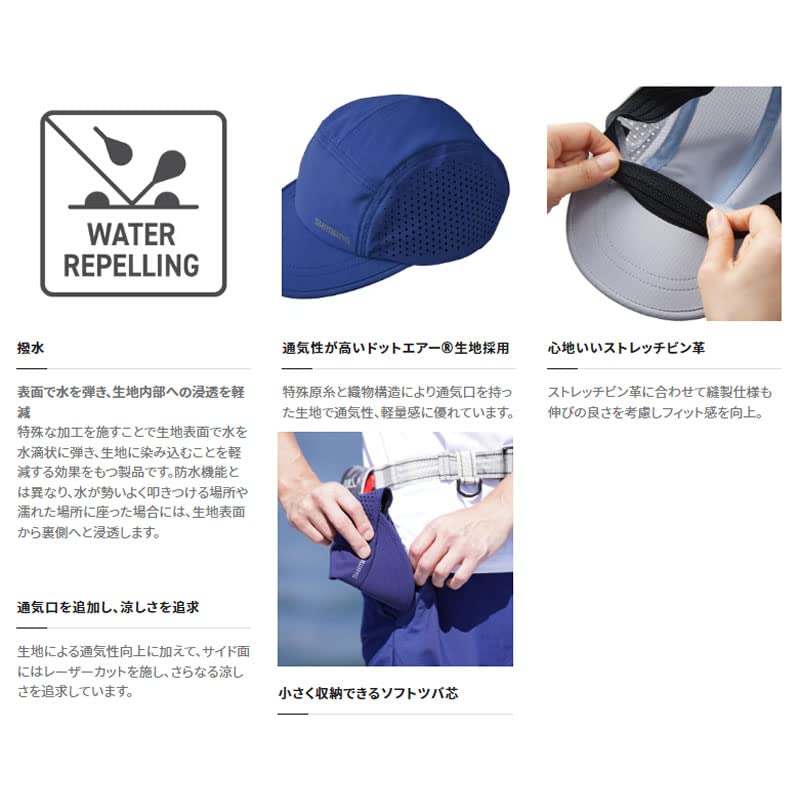 WATER REPELLING

撥水

表面で水を弾き､生地内部への浸透を軽減

特殊な加工を施すことで生地表面で水を水滴状に弾き､生地に染み込むことを軽減する効果をもつ製品です｡防水機能とは異なり､水が勢いよく叩きつける場所や濡れた場所に座った場合には､生地表面から裏側へと浸透します｡

通気口を追加し､涼しさを追求

生地による通気性向上に加えて､サイド面にはレーザーカットを施し､さらなる涼しさを追求しています｡

SHIMANO

通気性が高いドットエアー®生地採用

特殊原糸と織物構造により通気口を持った生地で通気性､軽量感に優れています｡

SHIMANO

小さく収納できるソフトツバ芯

心地いいストレッチビン革

ストレッチビン革に合わせて縫製仕様も伸びの良さを考慮しフィット感を向上｡