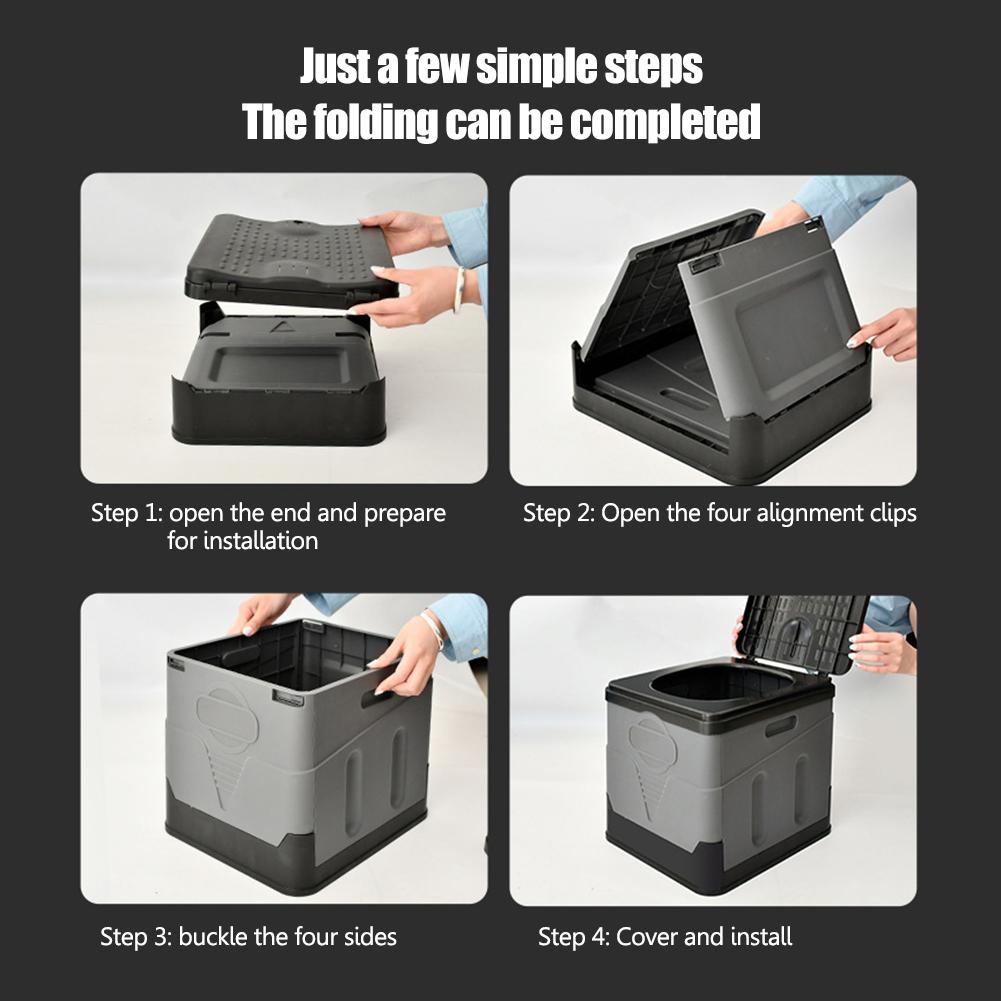 Just a few simple steps
The folding can be completed

Step 1: open the end and prepare for installation

Step 2: Open the four alignment clips

Step 3: buckle the four sides

Step 4: Cover and install