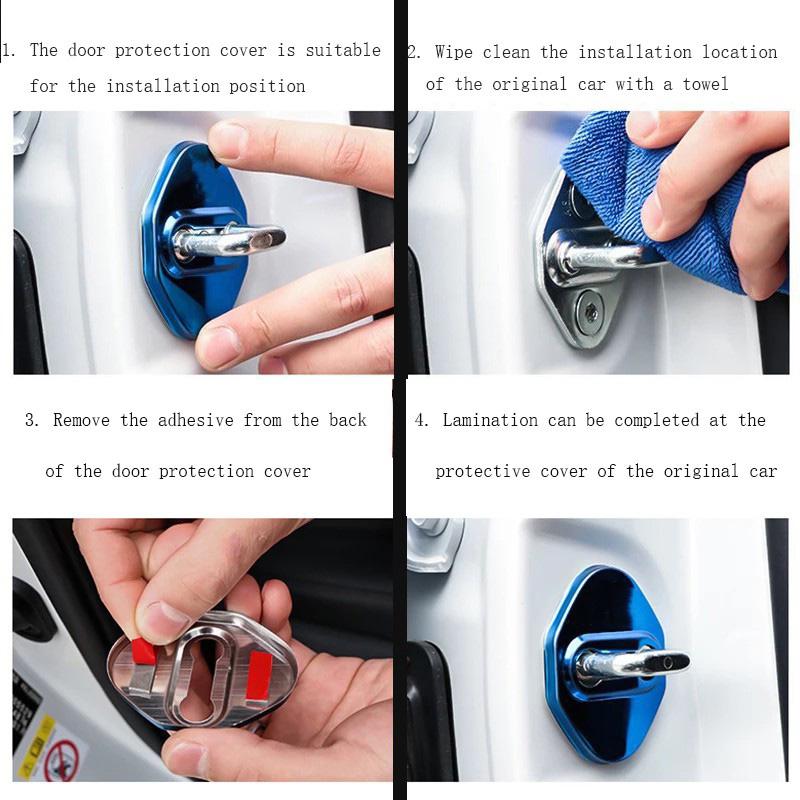 1. The door protection cover is suitable for the installation position

2. Wipe clean the installation location of the original car with a towel

3. Remove the adhesive from the back of the door protection cover

4. Lamination can be completed at the protective cover of the original car