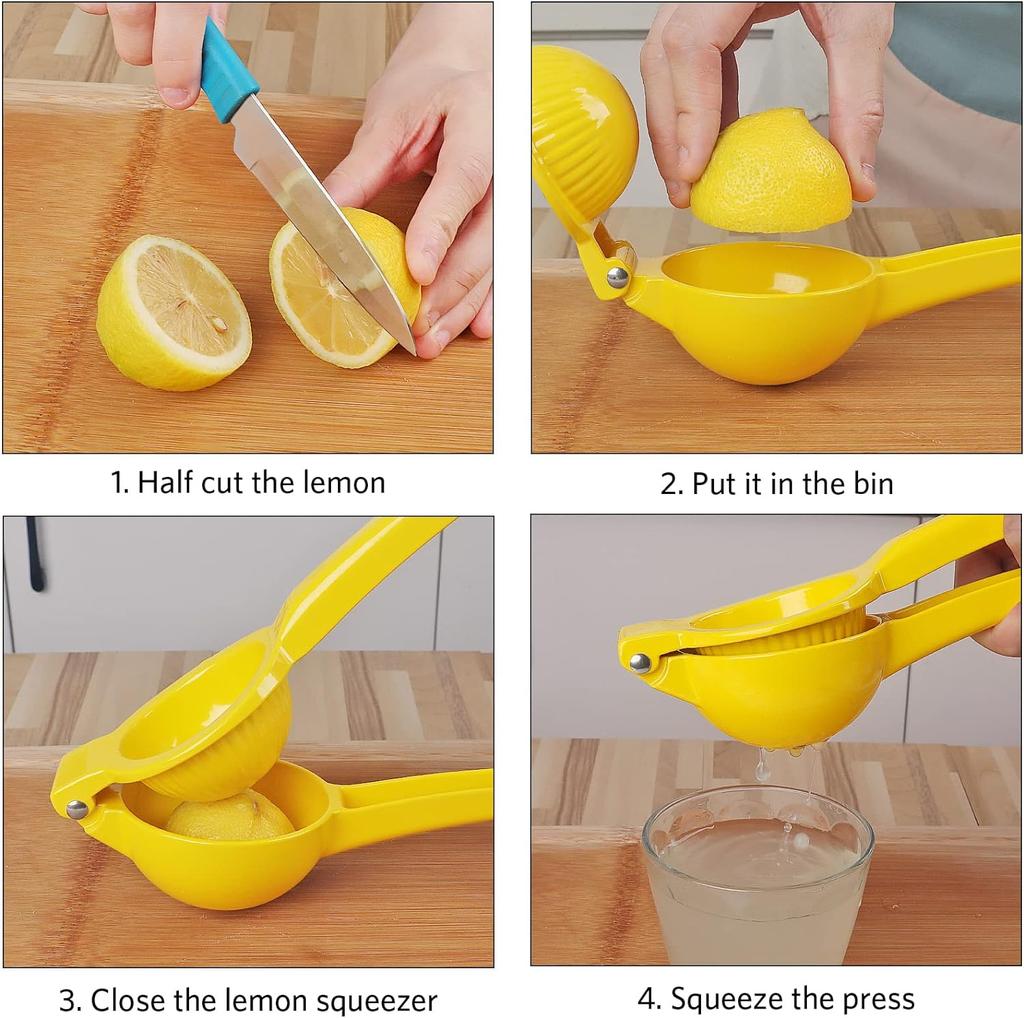 1. Half cut the lemon

2. Put it in the bin

3. Close the lemon squeezer

4. Squeeze the press