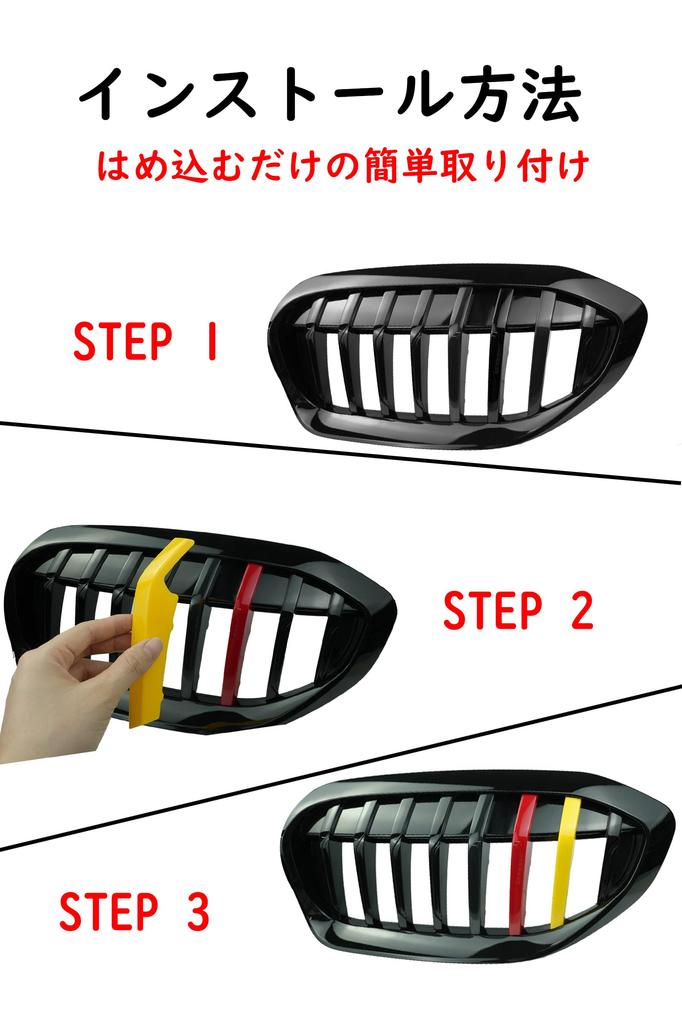 インストール方法

はめ込むだけの簡単取り付け

STEP 1

STEP 2

STEP 3