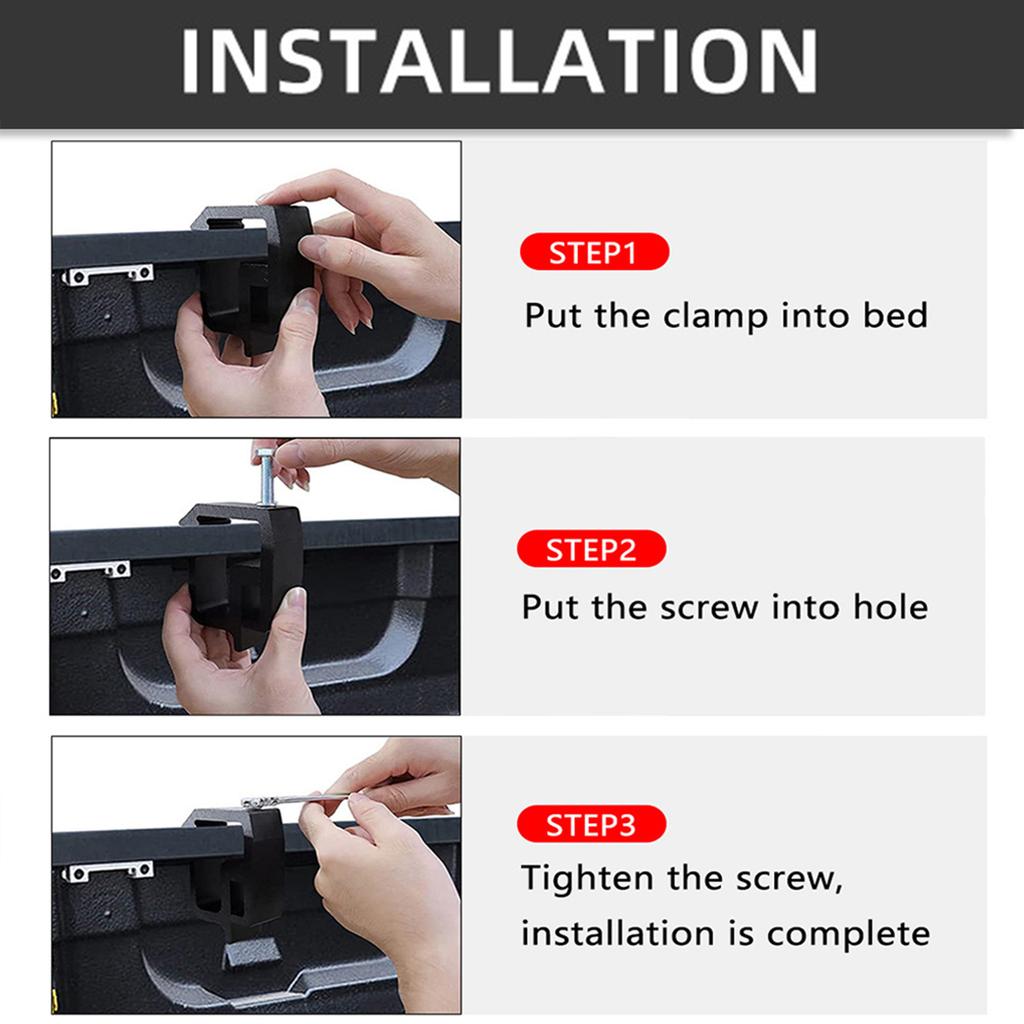 INSTALLATION

STEP1

Put the clamp into bed

STEP2

Put the screw into hole

STEP3

Tighten the screw, installation is complete